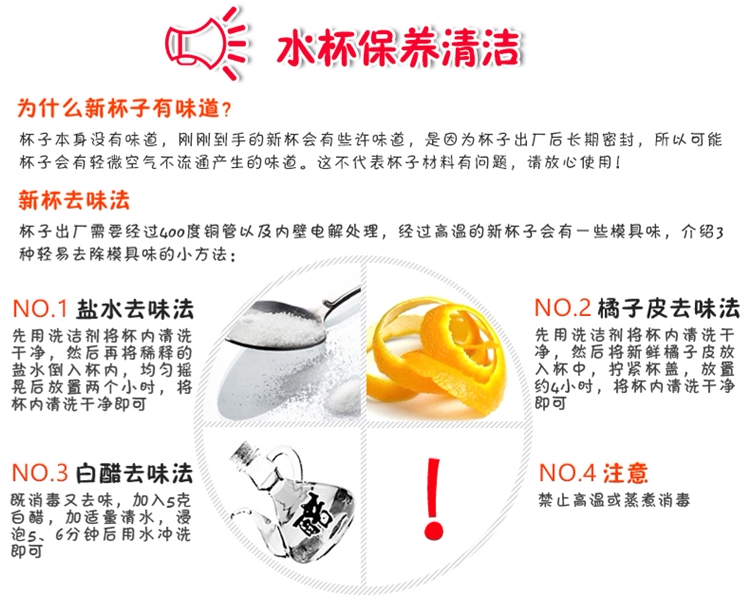 水杯保养清洁

为什么新杯子有味道？

杯子本身没有味道，刚刚到手的新杯会有些许味道，是因为杯子出厂后长期密封，所以可能杯子会有轻微空气不流通产生的味道。这不代表杯子材料有问题，请放心使用！

新杯去味法

杯子出厂需要经过400度铜管以及内壁电解处理，经过高温的新杯子会有一些模具味，介绍3种轻易去除模具味的小方法：

NO.1 盐水去味法

先用洗洁剂将杯内清洗干净，然后再将稀释的盐水倒入杯内，均匀摇晃后放置两个小时，将杯内清洗干净即可

NO.2 橘子皮去味法

先用洗洁剂将杯内清洗干净，然后将新鲜橘子皮放入杯中，拧紧杯盖，放置约4小时，将杯内清洗干净即可

NO.3 白醋去味法

既消毒又去味，加入5克白醋，加适量清水，浸泡5、6分钟后用水冲洗即可

醋

NO.4 注意

禁止高温或蒸煮消毒