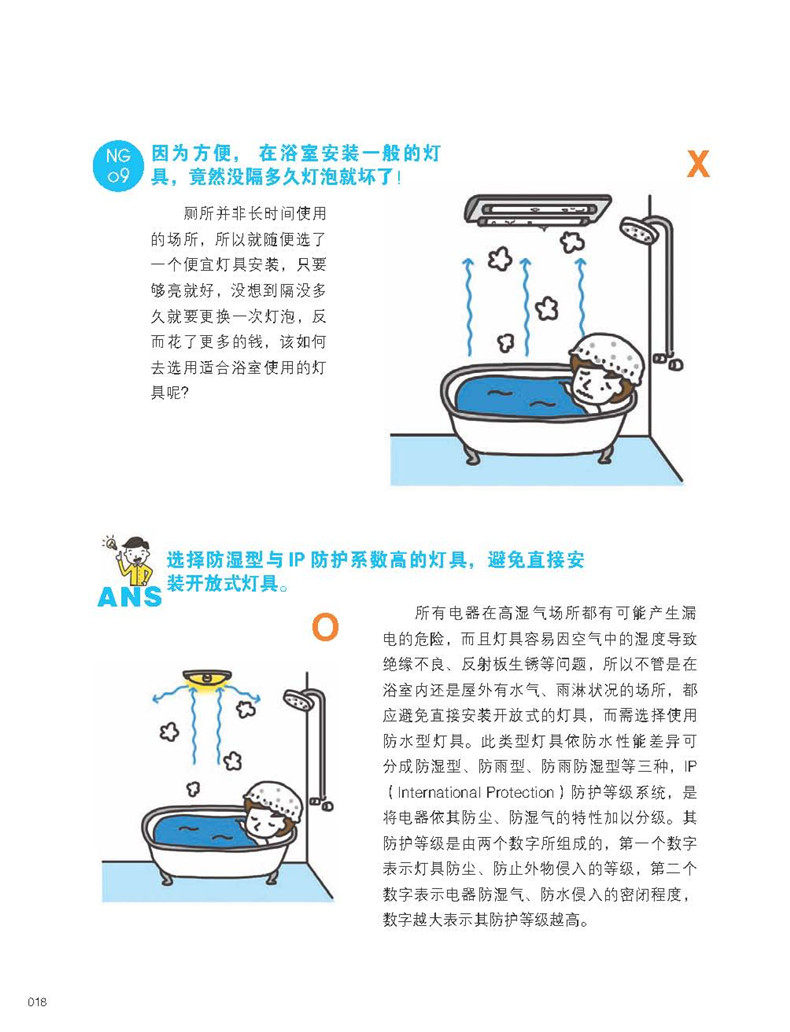 NG 09 因为方便，在浴室安装一般的灯具，竟然没隔多久灯泡就坏了！

X

厕所并非长时间使用的场所，所以就随便选了一个便宜灯具安装，只要够亮就好，没想到隔没多久就要更换一次灯泡，反而花了更多的钱，该如何去选用适合浴室使用的灯具呢？

ANS 选择防湿型与 IP 防护系数高的灯具，避免直接安装开放式灯具。

O

所有电器在高湿气场所都有可能产生漏电的危险，而且灯具容易因空气中的湿度导致绝缘不良、反射板生锈等问题，所以不管是在浴室内还是屋外有水气、雨淋状况的场所，都应避免直接安装开放式的灯具，而需选择使用防水型灯具。此类型灯具依防水性能差异可分成防湿型、防雨型、防雨防湿型等三种，IP（International Protection）防护等级系统，是将电器依其防尘、防湿气的特性加以分级。其防护等级是由两个数字所组成的，第一个数字表示灯具防尘、防止外物侵入的等级，第二个数字表示电器防湿气、防水侵入的密闭程度，数字越大表示其防护等级越高。

018