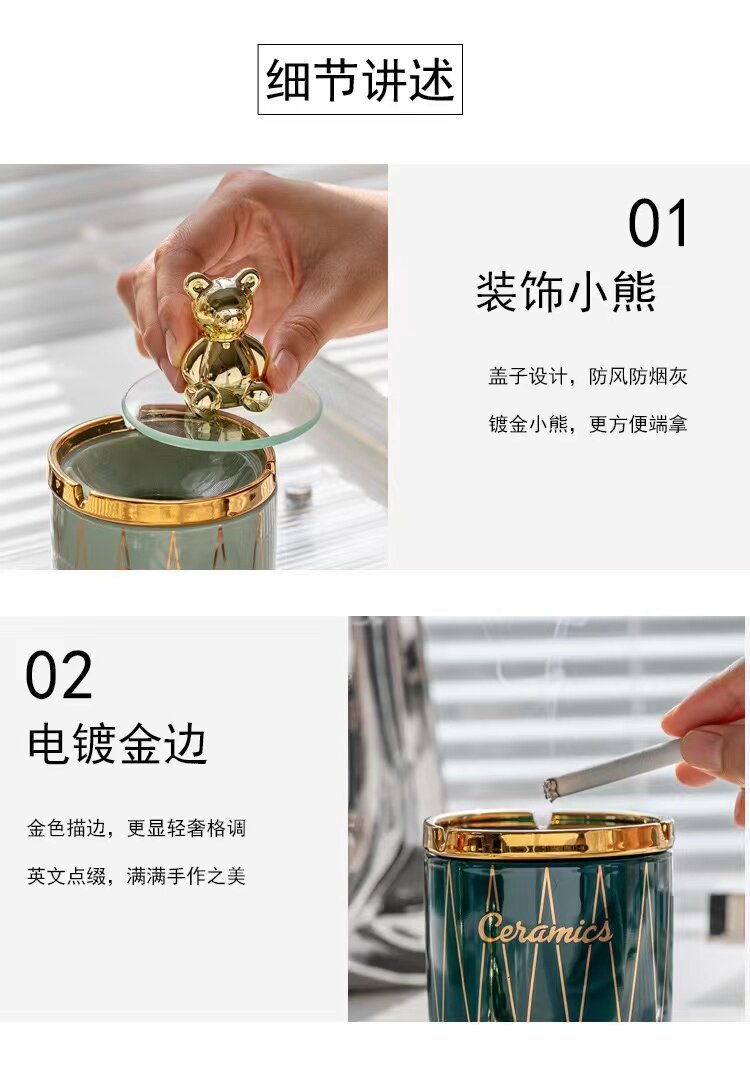 细节讲述

01
装饰小熊

盖子设计，防风防烟灰

镀金小熊，更方便端拿

02
电镀金边

金色描边，更显轻奢格调

英文点缀，满满手作之美

Ceramics