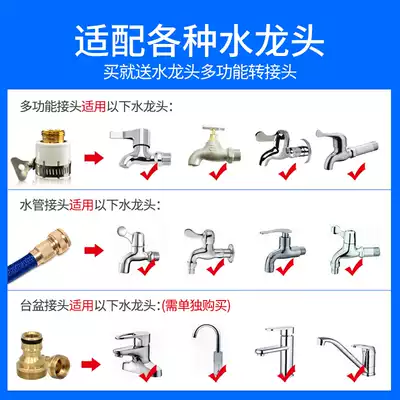 适配各种水龙头
买就送水龙头多功能转接头

多功能接头适用以下水龙头:

水管接头适用以下水龙头:

台盆接头适用以下水龙头:(需单独购买)