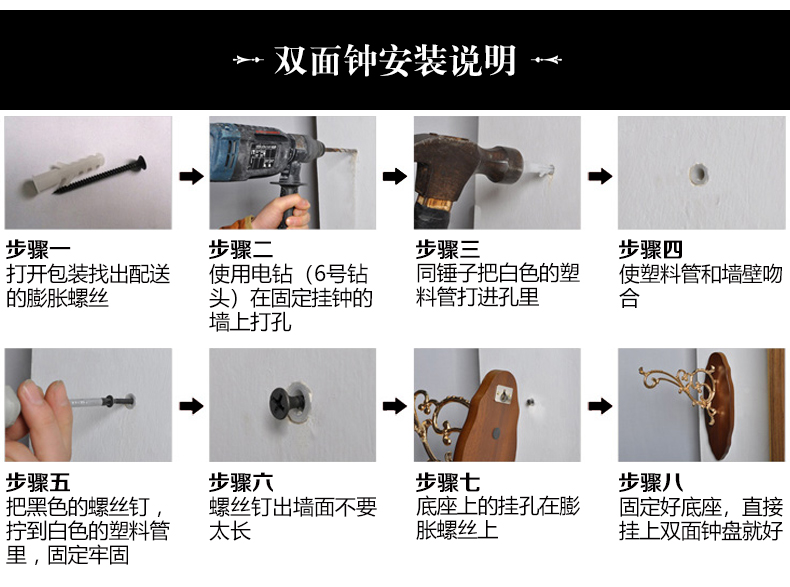 双面钟安装说明

步骤一
打开包装找出配送的膨胀螺丝

步骤二
使用电钻（6号钻头）在固定挂钟的墙上打孔

步骤三
同锤子把白色的塑料管打进孔里

步骤四
使塑料管和墙壁吻合

步骤五
把黑色的螺丝钉，拧到白色的塑料管里，固定牢固

步骤六
螺丝钉出墙面不要太长

步骤七
底座上的挂孔在膨胀螺丝上

步骤八
固定好底座，直接挂上双面钟盘就好