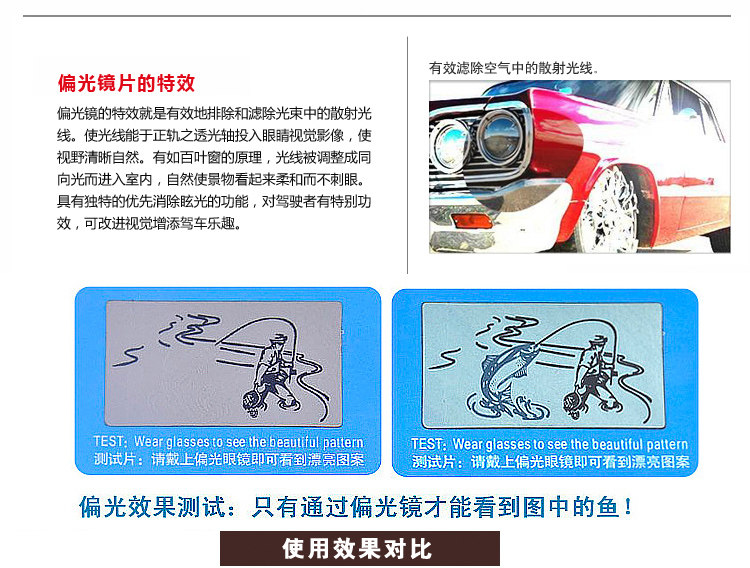 偏光镜片的特效

偏光镜的特效就是有效地排除和滤除光束中的散射光线。使光线能于正轨之透光轴投入眼睛视觉影像，使视野清晰自然。有如百叶窗的原理，光线被调整成同向光而进入室内，自然使景物看起来柔和而不刺眼。具有独特的优先消除眩光的功能，对驾驶者有特别功效，可改进视觉增添驾车乐趣。

有效滤除空气中的散射光线。

TEST: Wear glasses to see the beautiful pattern
测试片：请戴上偏光眼镜即可看到漂亮图案

TEST: Wear glasses to see the beautiful pattern
测试片：请戴上偏光眼镜即可看到漂亮图案

偏光效果测试：只有通过偏光镜才能看到图中的鱼！

使用效果对比