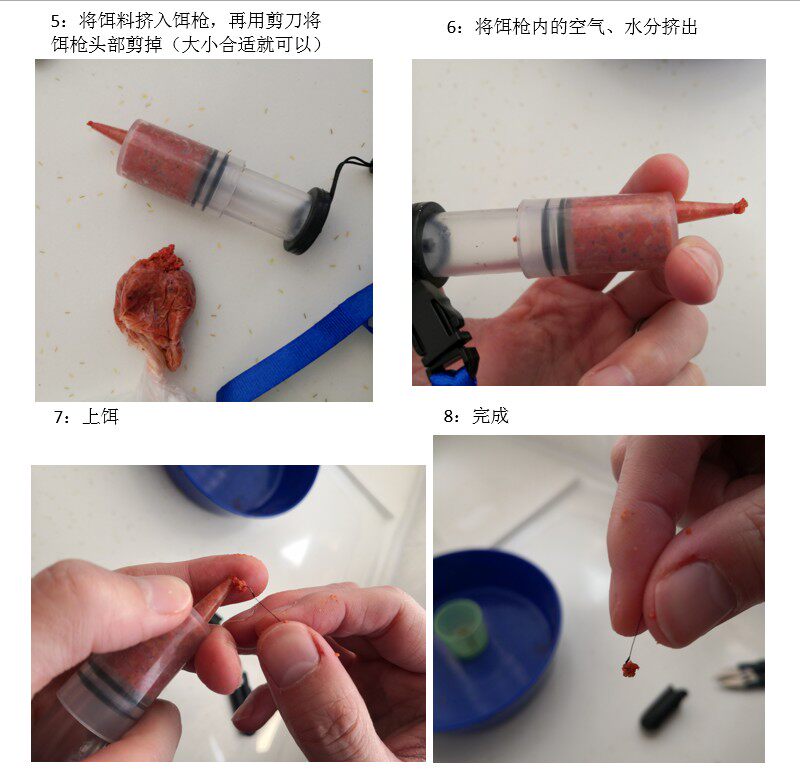 5：将饵料挤入饵枪，再用剪刀将饵枪头部剪掉（大小合适就可以）

6：将饵枪内的空气、水分挤出

7：上饵

8：完成