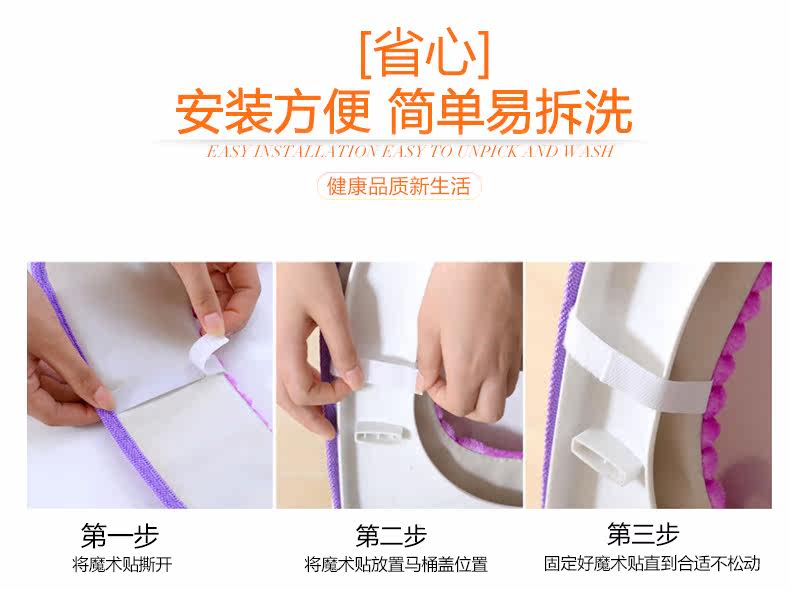 [省心]
安装方便 简单易拆洗
EASY INSTALLATION EASY TO UNPICK AND WASH
健康品质新生活

第一步
将魔术贴撕开

第二步
将魔术贴放置马桶盖位置

第三步
固定好魔术贴直到合适不松动