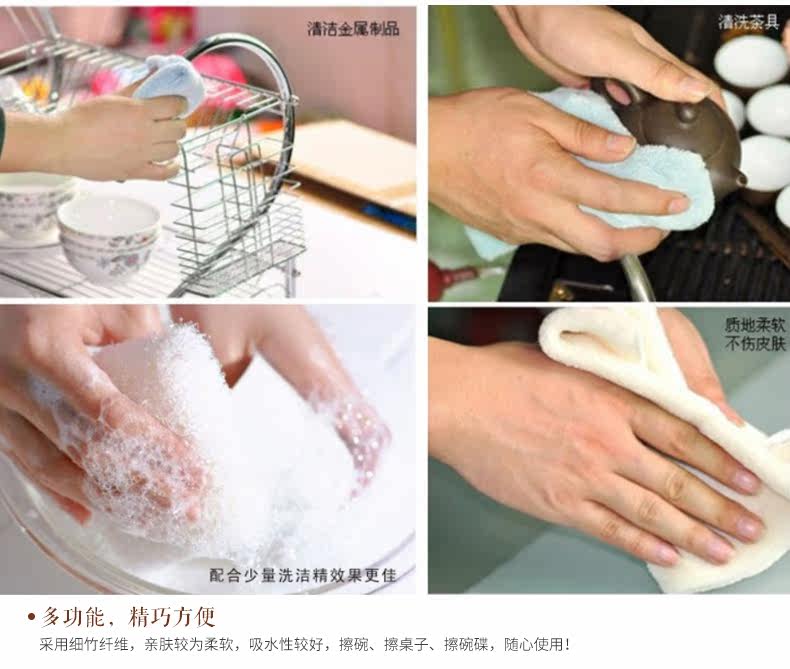 清洁金属制品

清洗茶具

配合少量洗洁精效果更佳

质地柔软
不伤皮肤

• 多功能，精巧方便

采用细竹纤维，亲肤较为柔软，吸水性较好，擦碗、擦桌子、擦碗碟，随心使用！