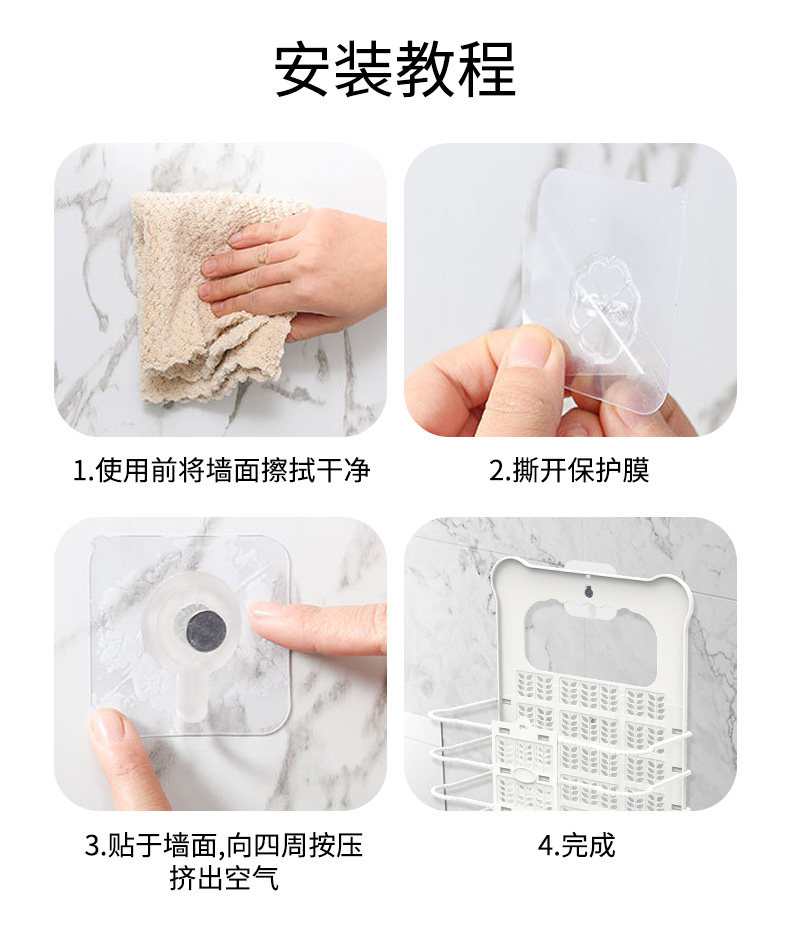 安装教程

1.使用前将墙面擦拭干净

2.撕开保护膜

3.贴于墙面,向四周按压挤出空气

4.完成