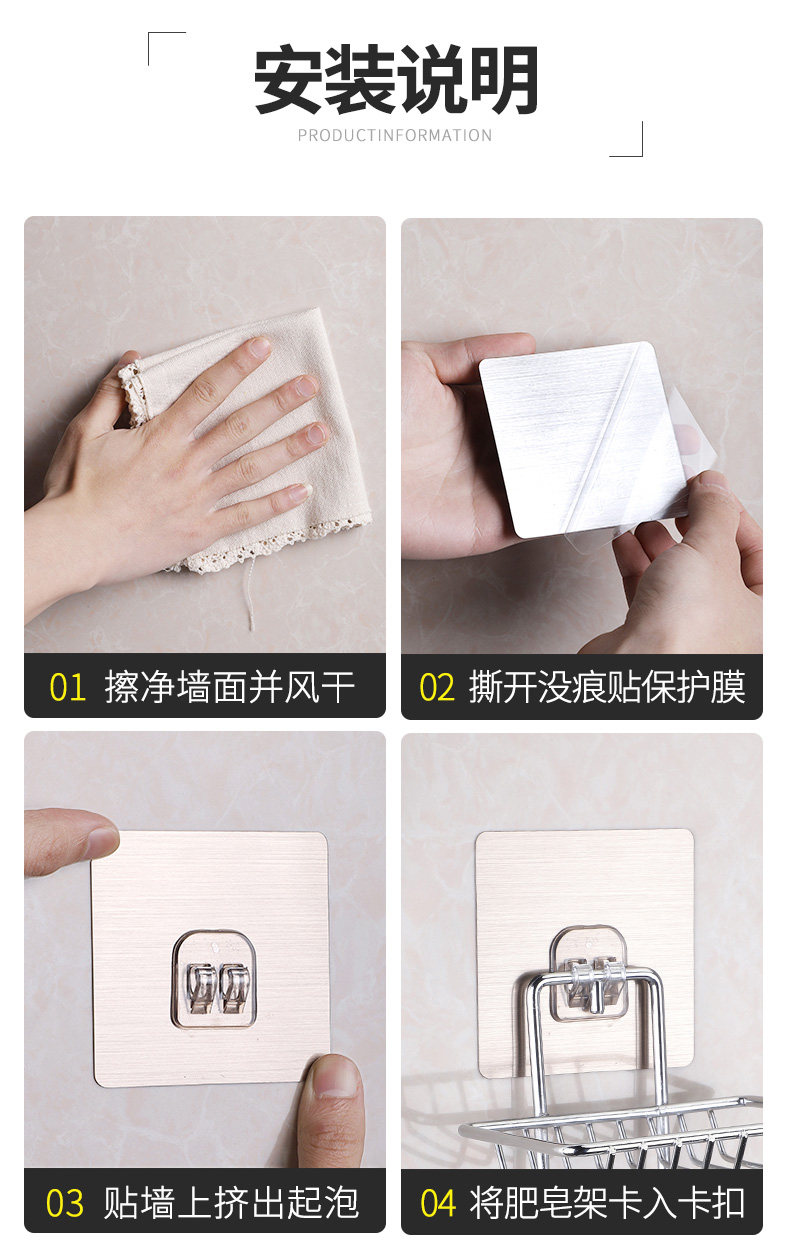 安装说明
PRODUCTINFORMATION

01 擦净墙面并风干

02 撕开没痕贴保护膜

03 贴墙上挤出起泡

04 将肥皂架卡入卡扣