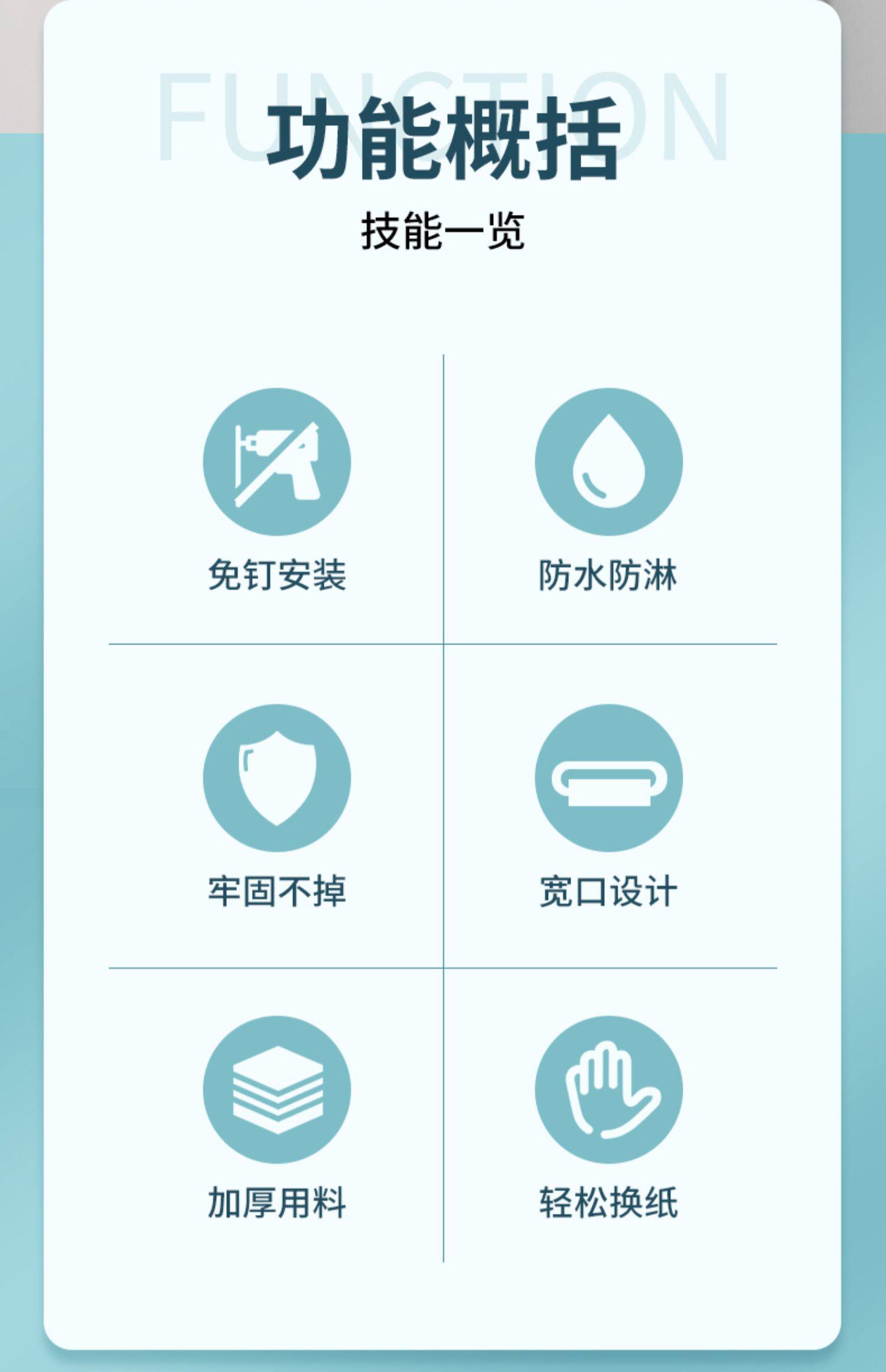 FUNCTION

功能概括

技能一览

免钉安装

防水防淋

牢固不掉

宽口设计

加厚用料

轻松换纸