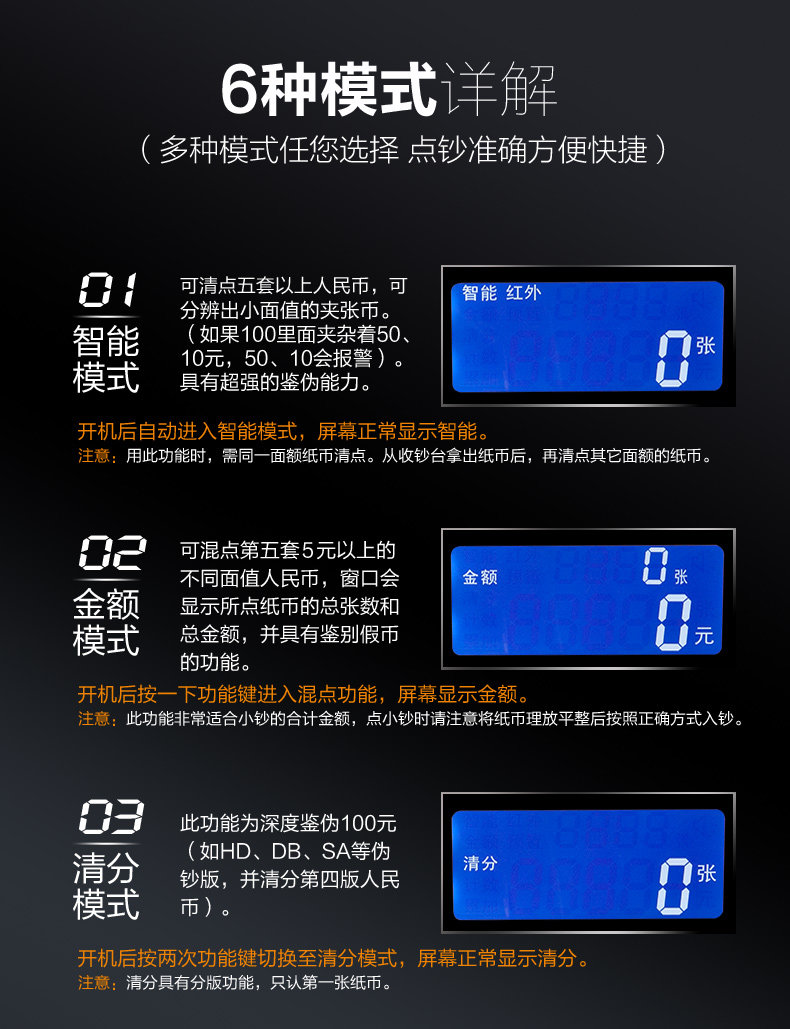 6种模式详解
（多种模式任您选择 点钞准确方便快捷）

01
智能模式

可清点五套以上人民币，可分辨出小面值的夹张币。（如果100里面夹杂着50、10元，50、10会报警）。具有超强的鉴伪能力。

智能 红外
0 张

开机后自动进入智能模式，屏幕正常显示智能。
注意：用此功能时，需同一面额纸币清点。从收钞台拿出纸币后，再清点其它面额的纸币。

02
金额模式

可混点第五套5元以上的不同面值人民币，窗口会显示所点纸币的总张数和总金额，并具有鉴别假币的功能。

金额
0 张
0 元

开机后按一下功能键进入混点功能，屏幕显示金额。
注意：此功能非常适合小钞的合计金额，点小钞时请注意将纸币理放平整后按照正确方式入钞。

03
清分模式

此功能为深度鉴伪100元（如HD、DB、SA等伪钞版，并清分第四版人民币）。

清分
0 张

开机后按两次功能键切换至清分模式，屏幕正常显示清分。
注意：清分具有分版功能，只认第一张纸币。