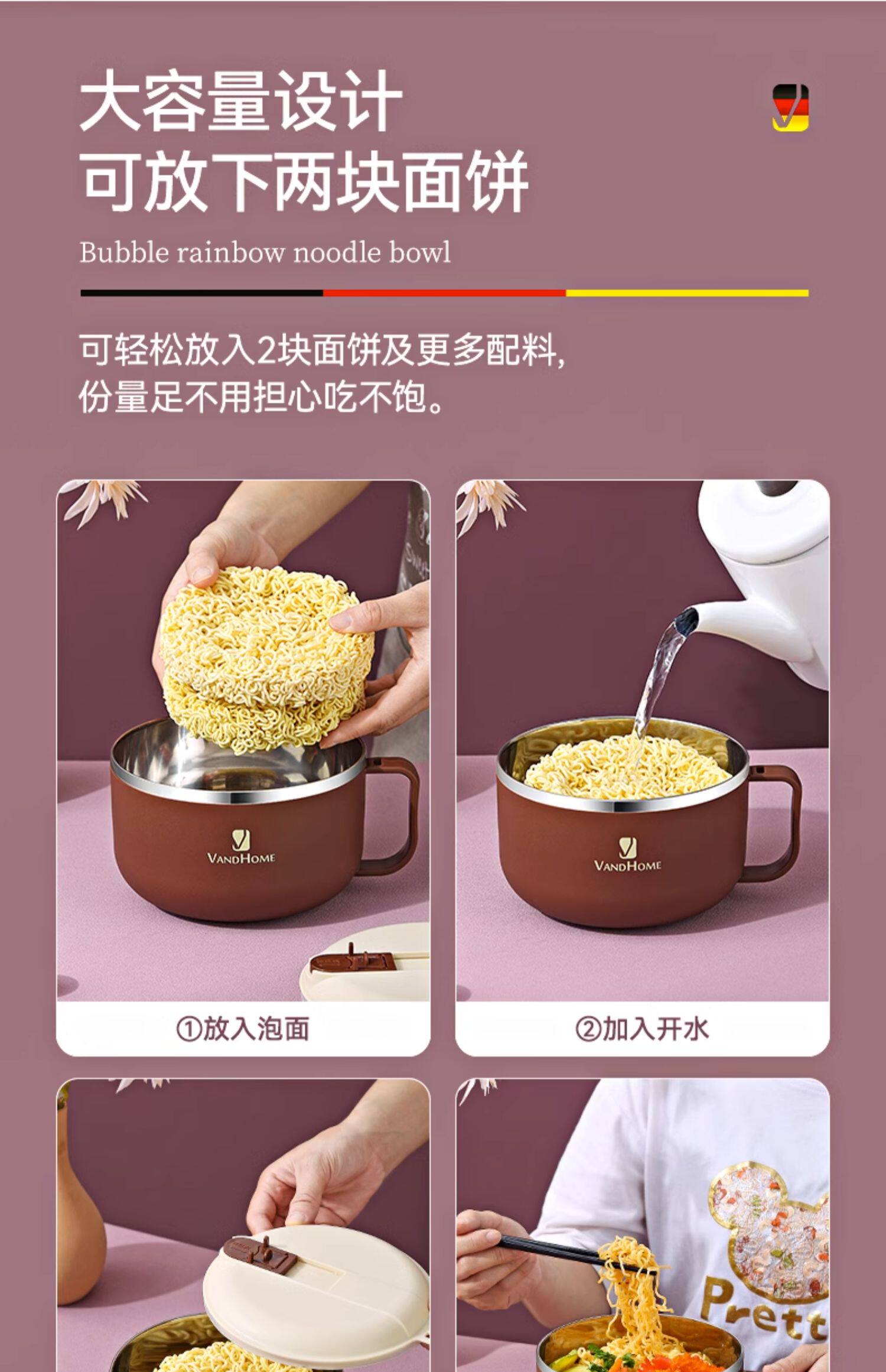 大容量设计
可放下两块面饼

Bubble rainbow noodle bowl

可轻松放入2块面饼及更多配料，
份量足不用担心吃不饱。

VANDHOME

①放入泡面

VANDHOME

②加入开水

Prett