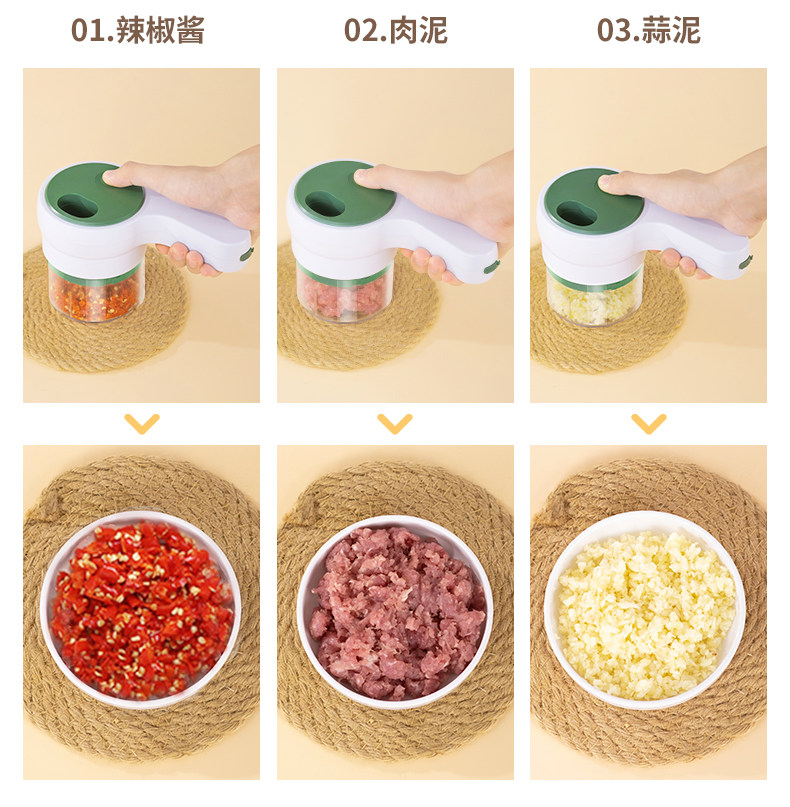 01.辣椒酱

02.肉泥

03.蒜泥