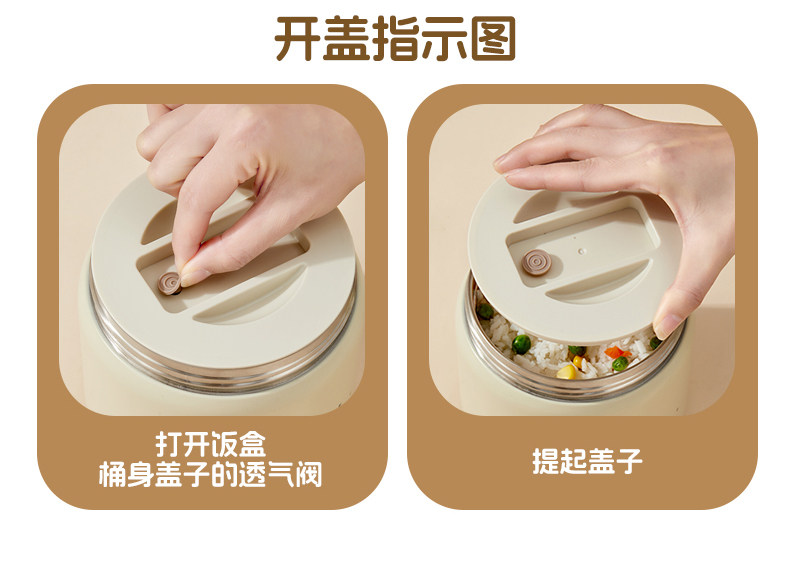 开盖指示图

打开饭盒
桶身盖子的透气阀

提起盖子