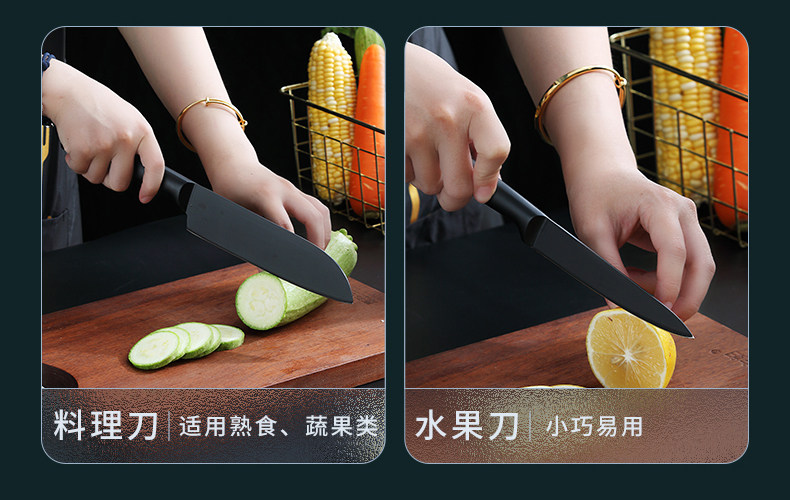 料理刀 | 适用熟食、蔬果类

水果刀 | 小巧易用