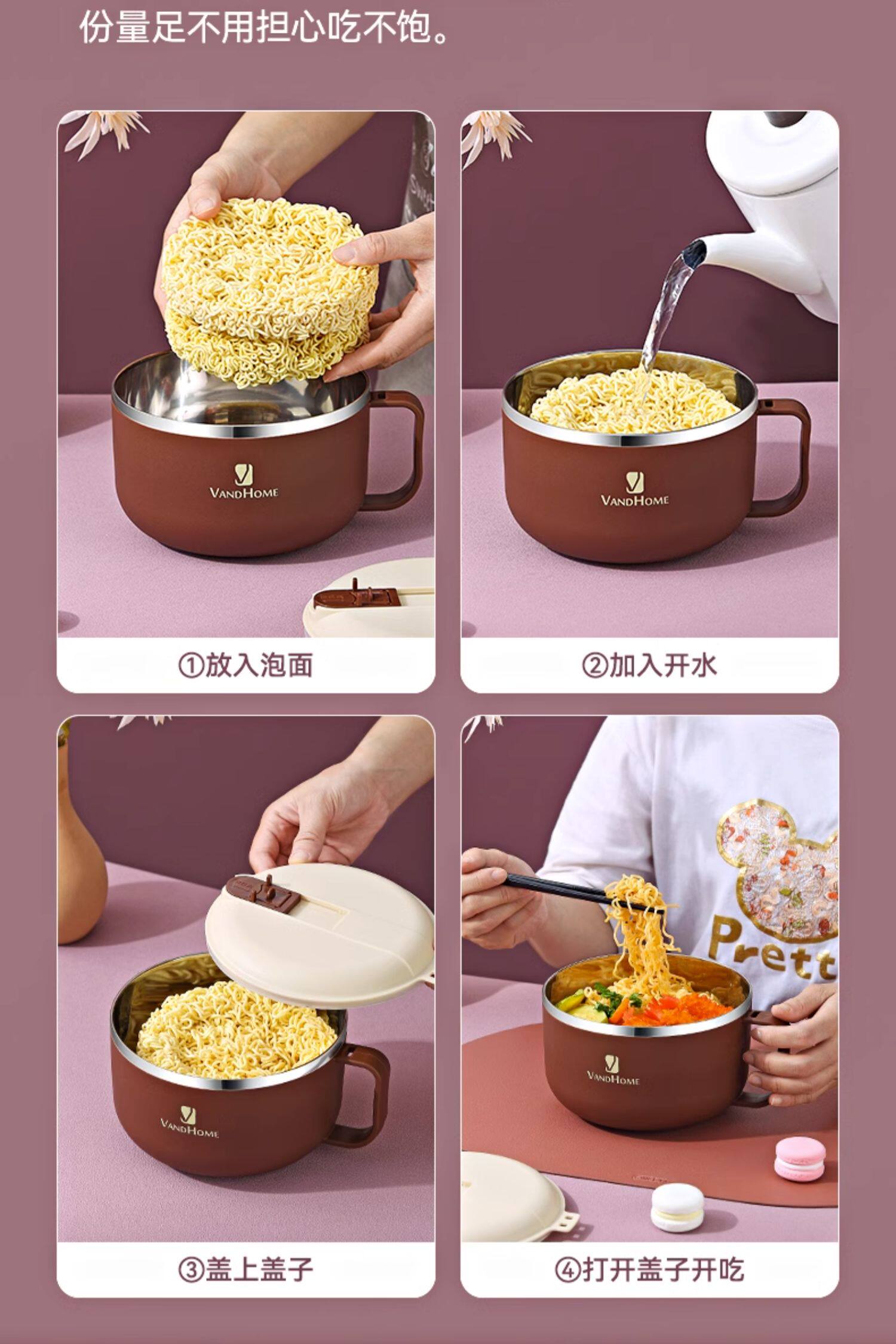 份量足不用担心吃不饱。

VANDHOME

①放入泡面

VANDHOME

②加入开水

VANDHOME

③盖上盖子

Prett

VANDHOME

④打开盖子开吃