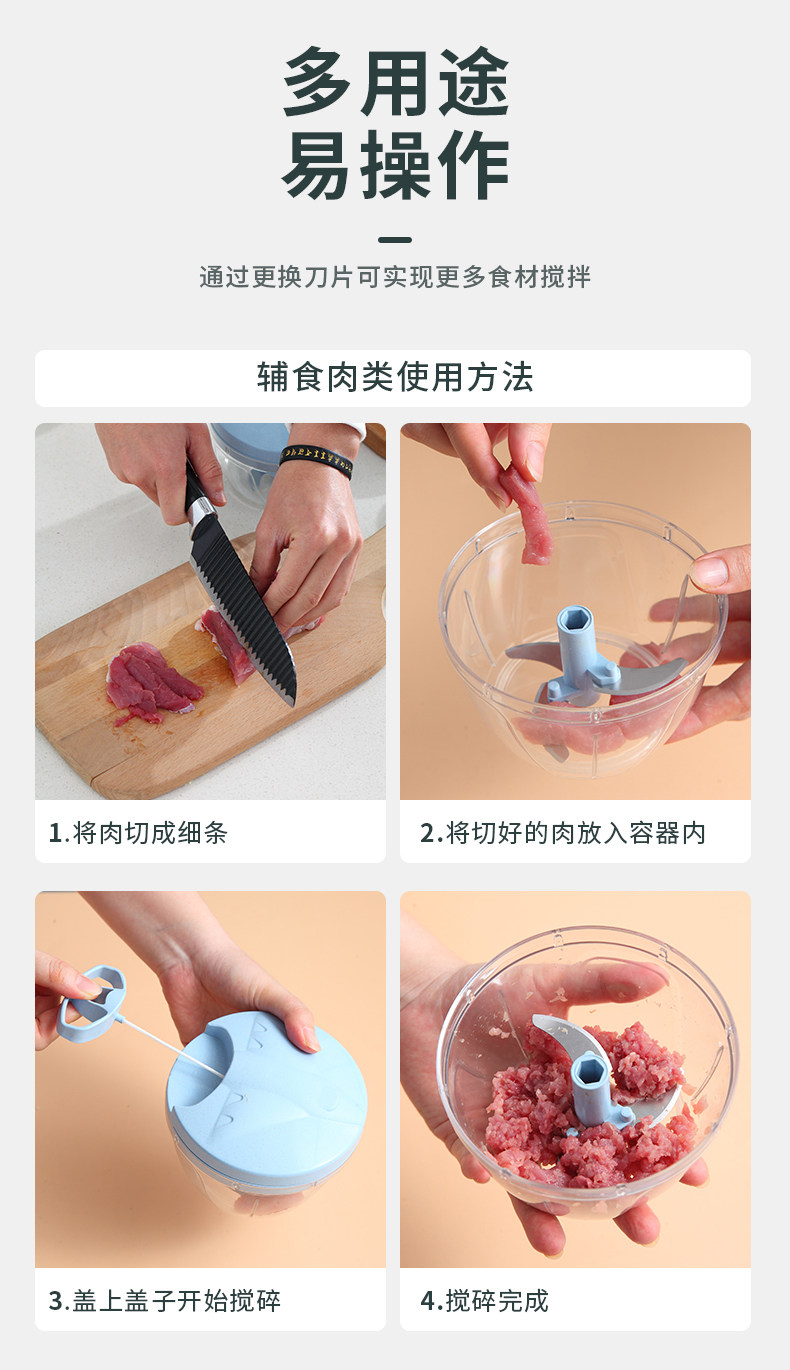 多用途
易操作

通过更换刀片可实现更多食材搅拌

辅食肉类使用方法

1.将肉切成细条

2.将切好的肉放入容器内

3.盖上盖子开始搅碎

4.搅碎完成