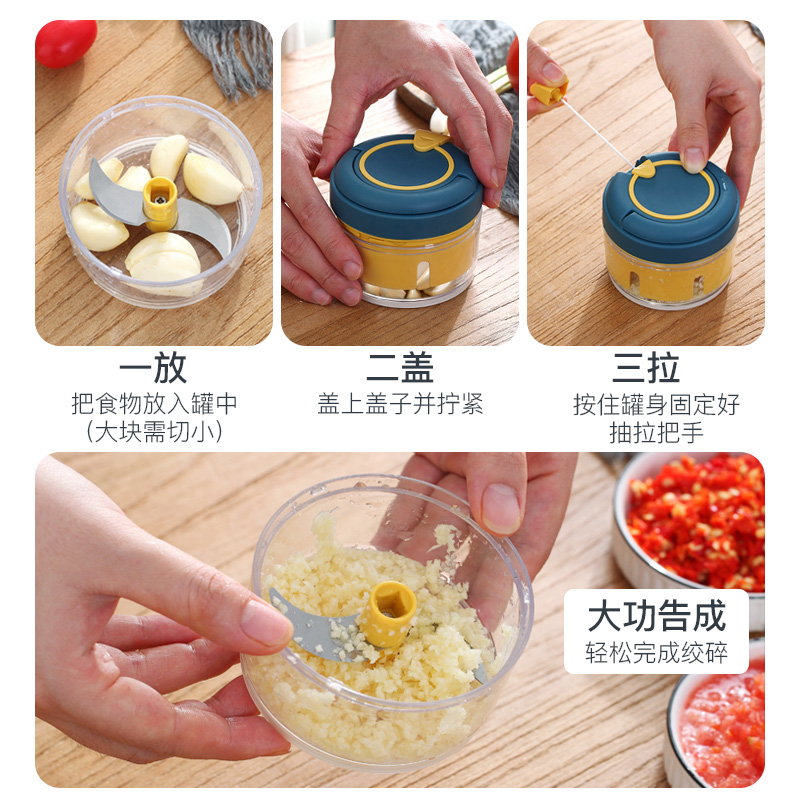 一放
把食物放入罐中
（大块需切小）

二盖
盖上盖子并拧紧

三拉
按住罐身固定好
抽拉把手

大功告成
轻松完成绞碎