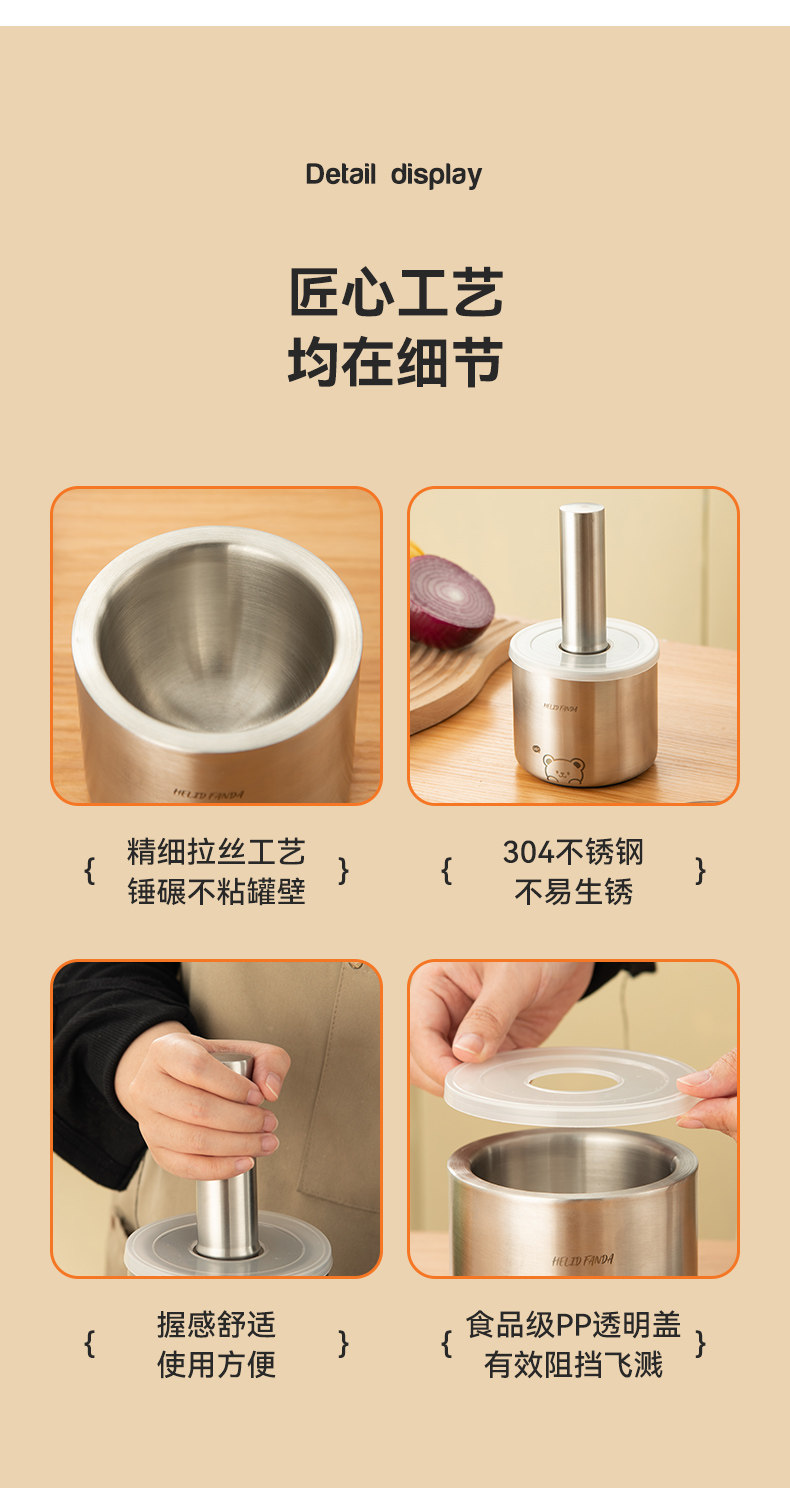 Detail display

匠心工艺
均在细节

HELLO PANDA

HELLO PANDA

{ 精细拉丝工艺
锤碾不粘罐壁 }

{ 304不锈钢
不易生锈 }

HELLO PANDA

{ 握感舒适
使用方便 }

{ 食品级PP透明盖
有效阻挡飞溅 }