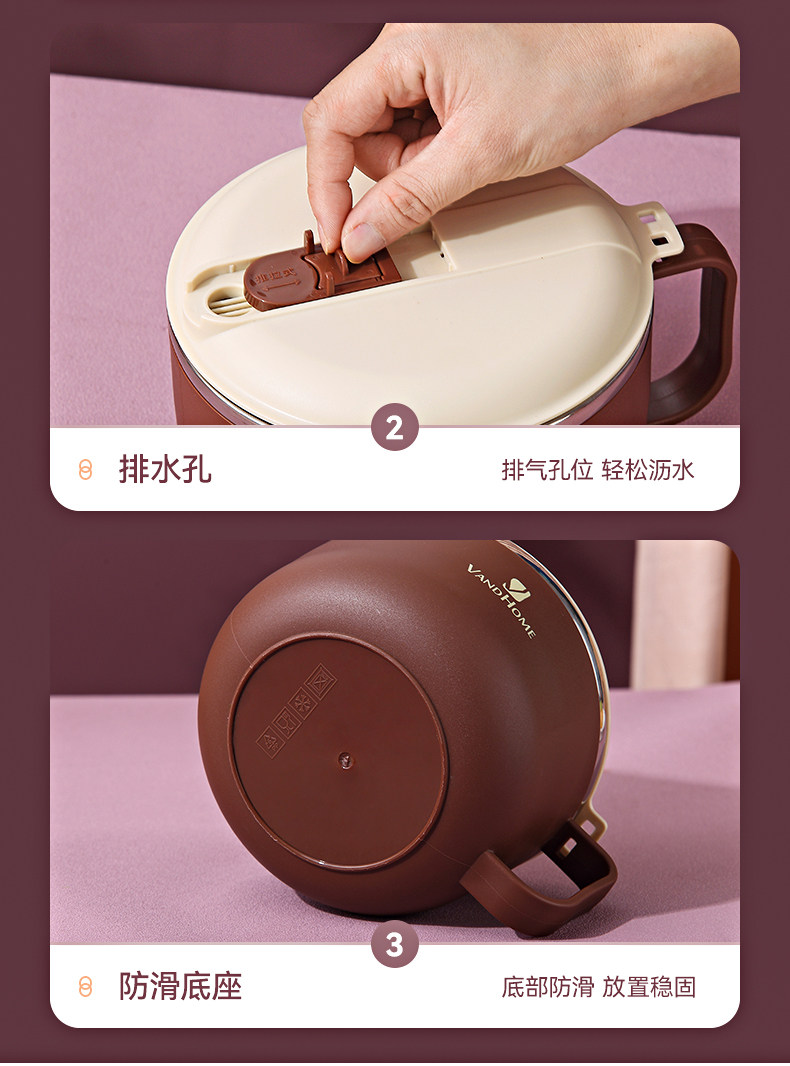 2

排水孔

排气孔位 轻松沥水

VANDHOME

3

防滑底座

底部防滑 放置稳固