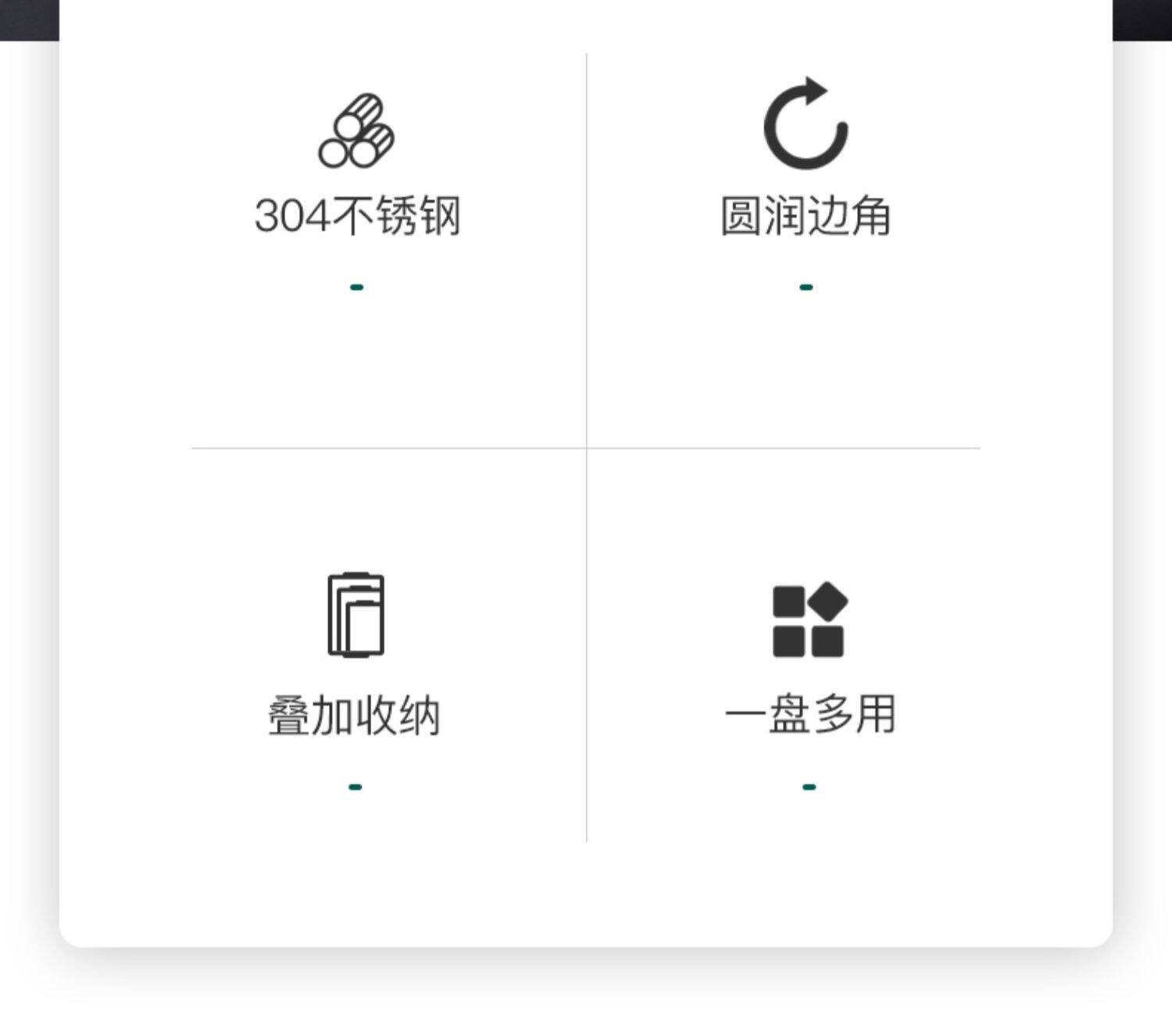 304不锈钢

圆润边角

叠加收纳

一盘多用