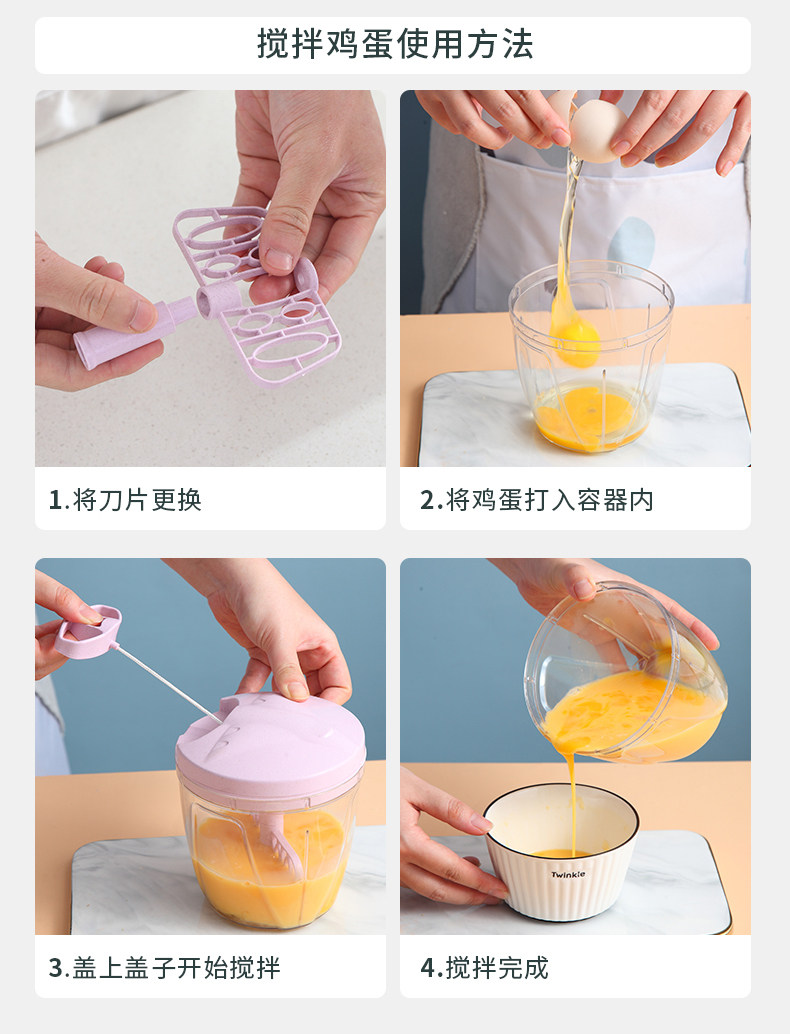 搅拌鸡蛋使用方法

1.将刀片更换

2.将鸡蛋打入容器内

3.盖上盖子开始搅拌

Twinkle

4.搅拌完成