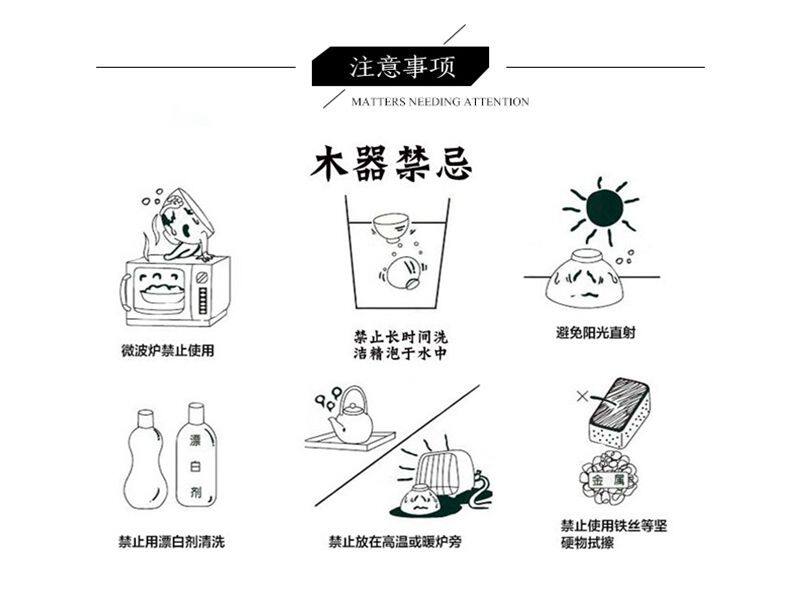 注意事项

MATTERS NEEDING ATTENTION

木器禁忌

微波炉禁止使用

禁止长时间洗洁精泡于水中

避免阳光直射

漂白剂

禁止用漂白剂清洗

禁止放在高温或暖炉旁

金属

禁止使用铁丝等坚硬物拭擦