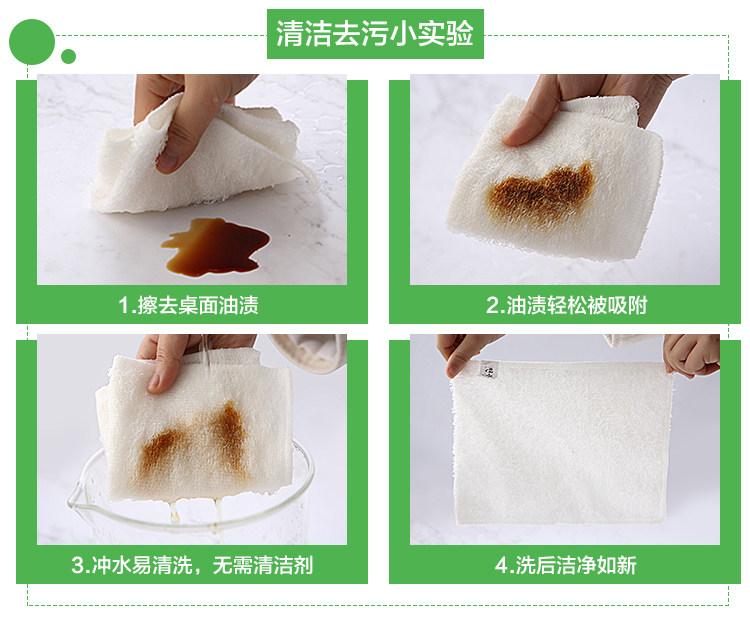 清洁去污小实验

1.擦去桌面油渍

2.油渍轻松被吸附

3.冲水易清洗，无需清洁剂

4.洗后洁净如新