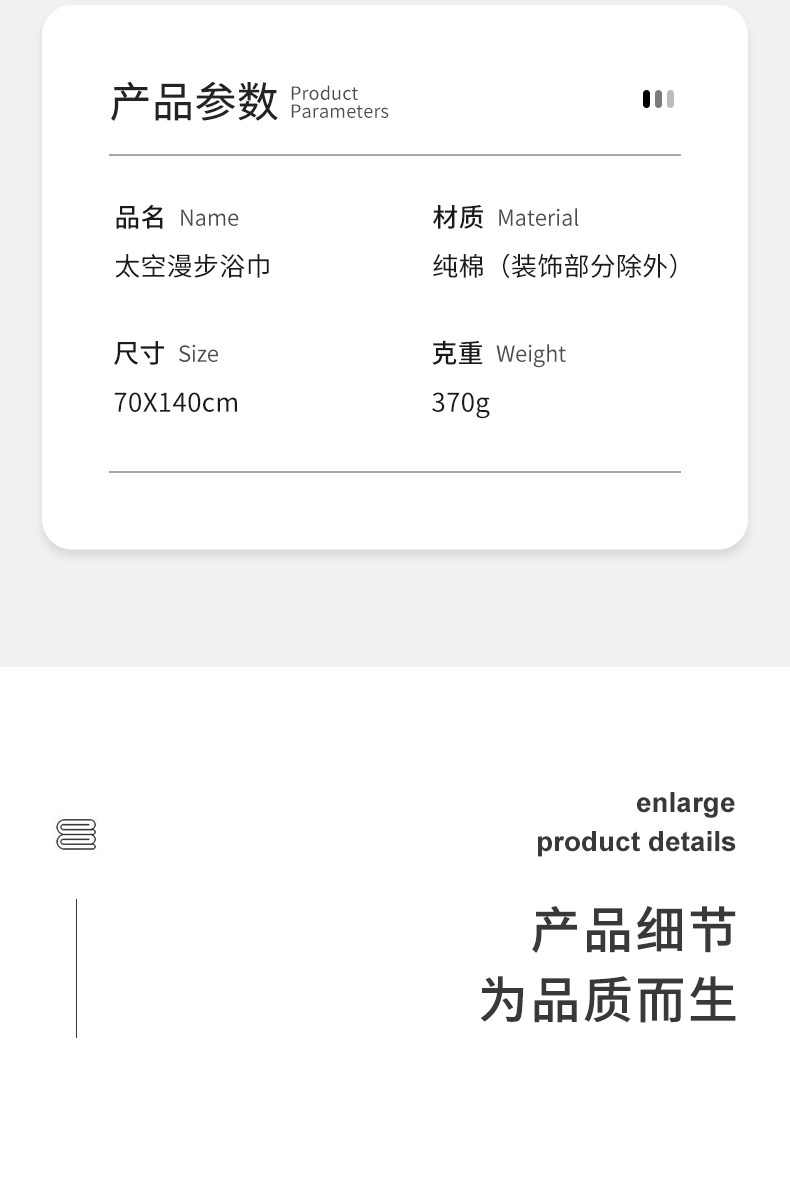 产品参数 Product Parameters

品名 Name
太空漫步浴巾

材质 Material
纯棉（装饰部分除外）

尺寸 Size
70X140cm

克重 Weight
370g

enlarge
product details

产品细节
为品质而生