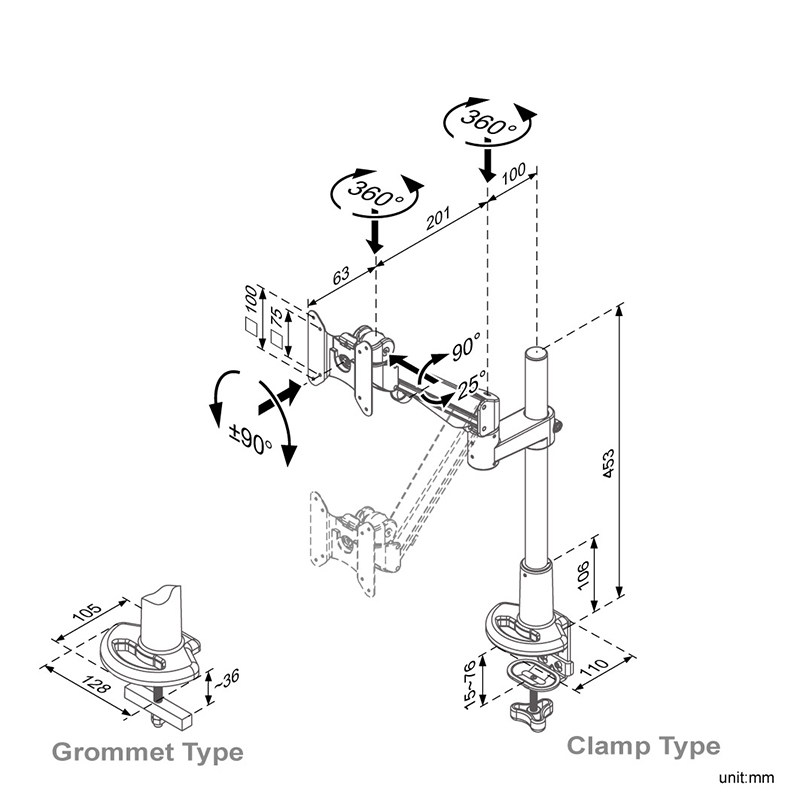 360°
360°
100
201
63
100
75
90°
25°
±90°
453
106
105
128
~36
15~76
110
Grommet Type
Clamp Type
unit:mm