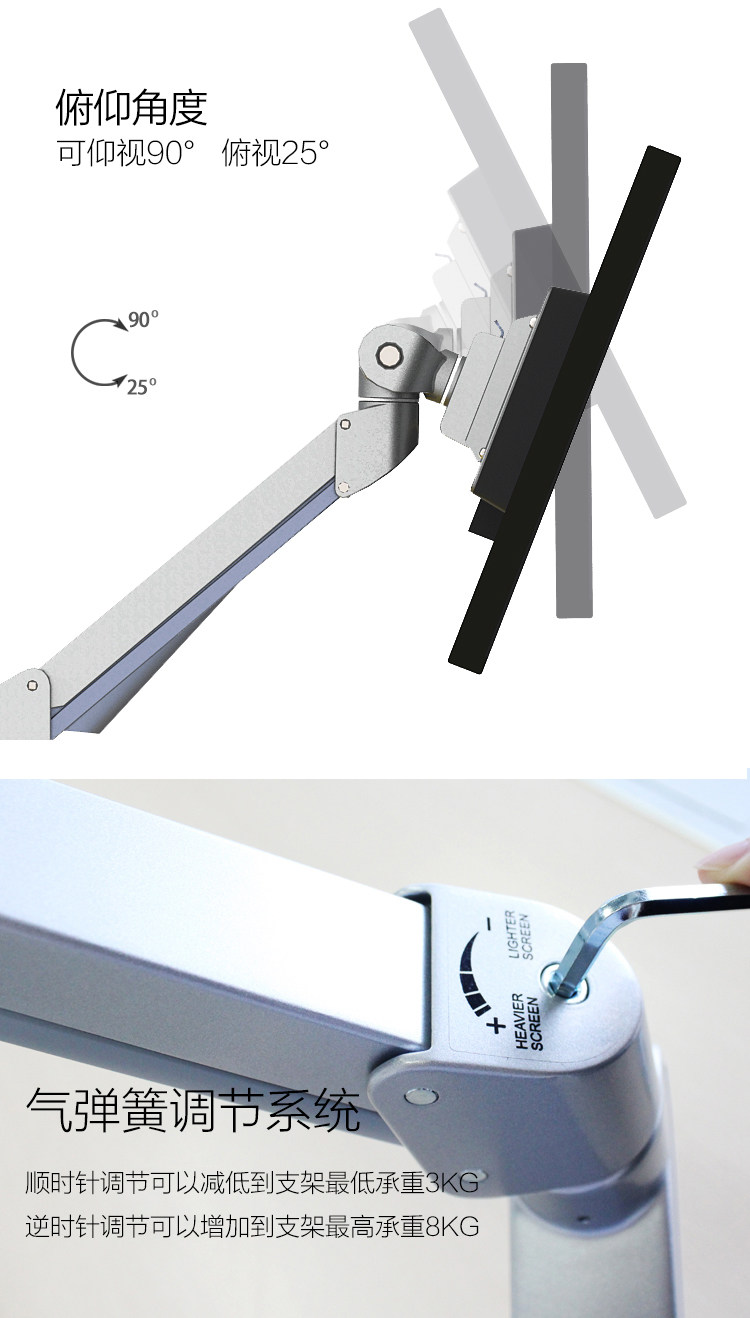 俯仰角度
可仰视90°　俯视25°

90°
25°

−
LIGHTER SCREEN
+
HEAVIER SCREEN

气弹簧调节系统

顺时针调节可以减低到支架最低承重3KG
逆时针调节可以增加到支架最高承重8KG