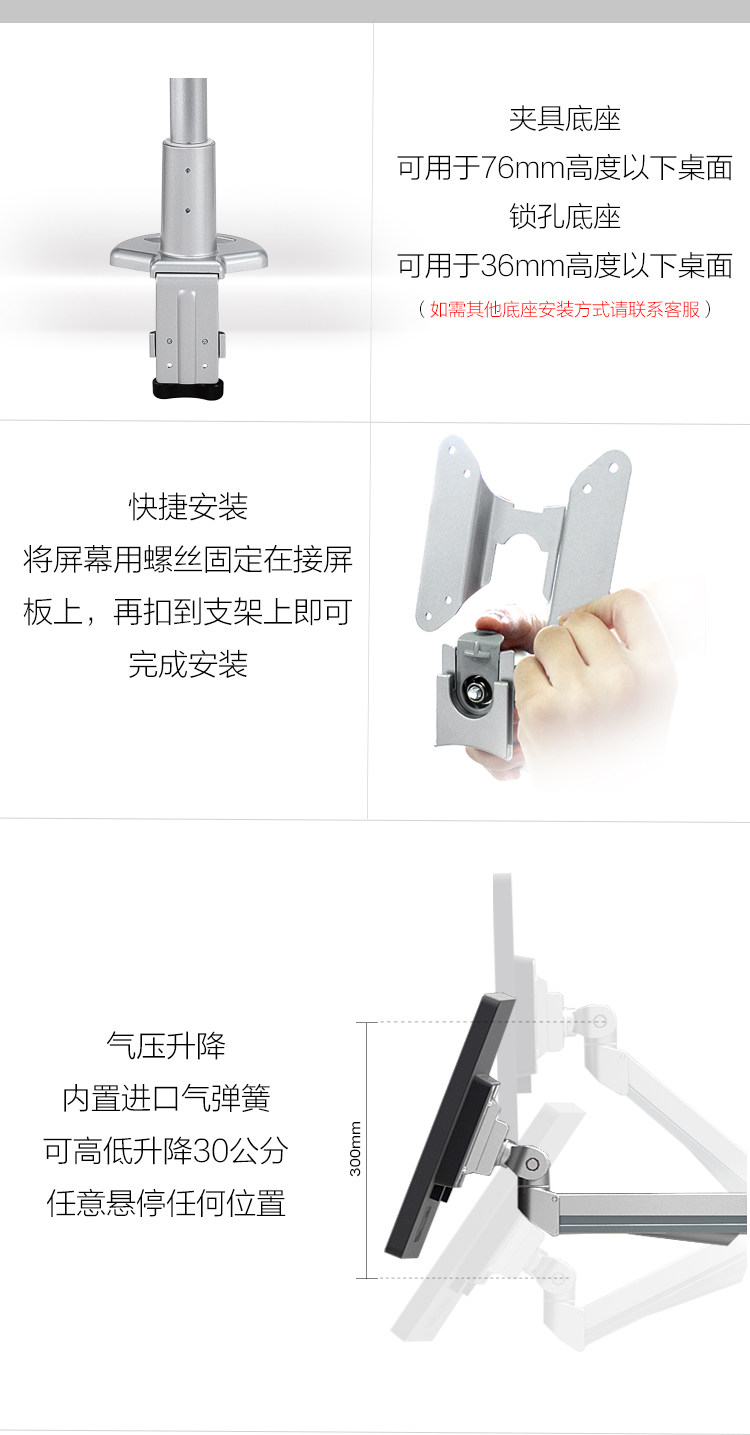 夹具底座
可用于76mm高度以下桌面
锁孔底座
可用于36mm高度以下桌面
（如需其他底座安装方式请联系客服）

快捷安装
将屏幕用螺丝固定在接屏板上，再扣到支架上即可完成安装

气压升降
内置进口气弹簧
可高低升降30公分
任意悬停任何位置

300mm