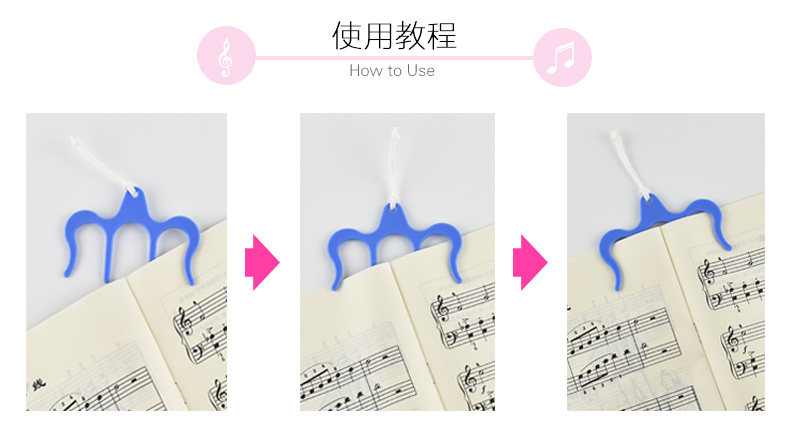 使用教程
How to Use