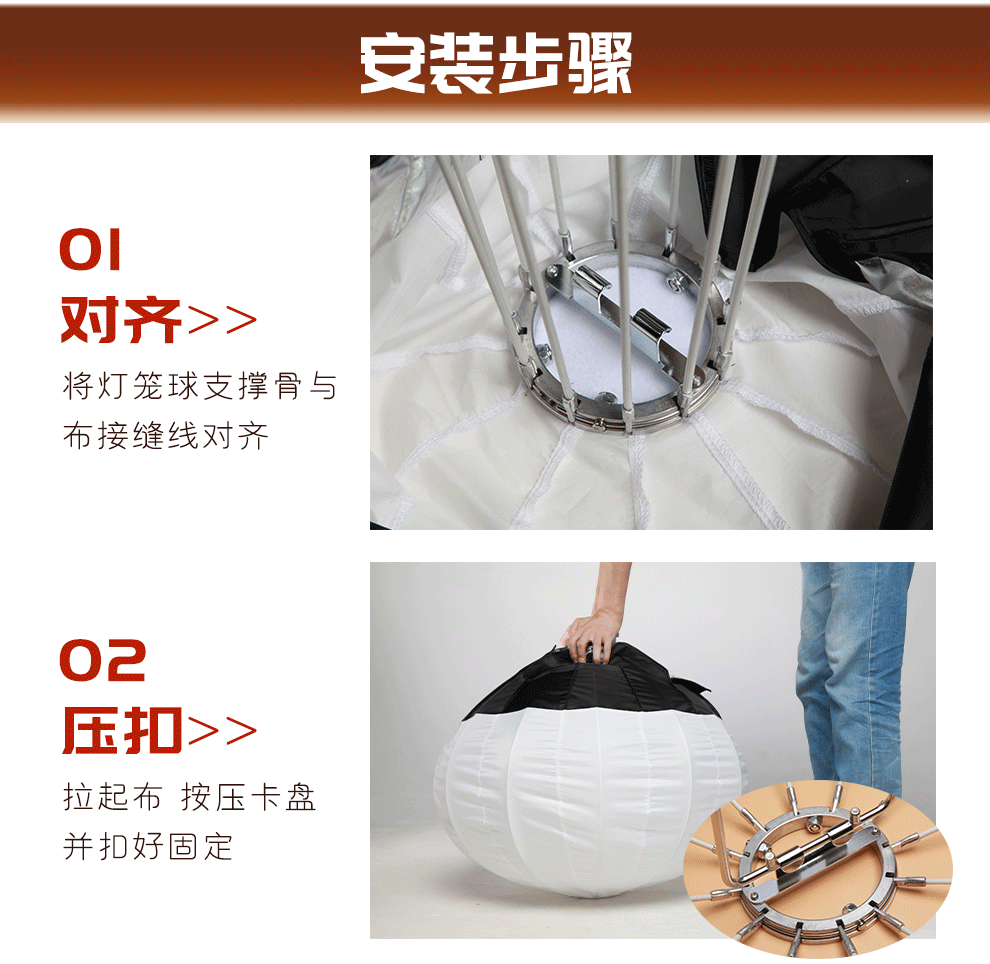 安装步骤

01
对齐>>
将灯笼球支撑骨与布接缝线对齐

02
压扣>>
拉起布 按压卡盘并扣好固定