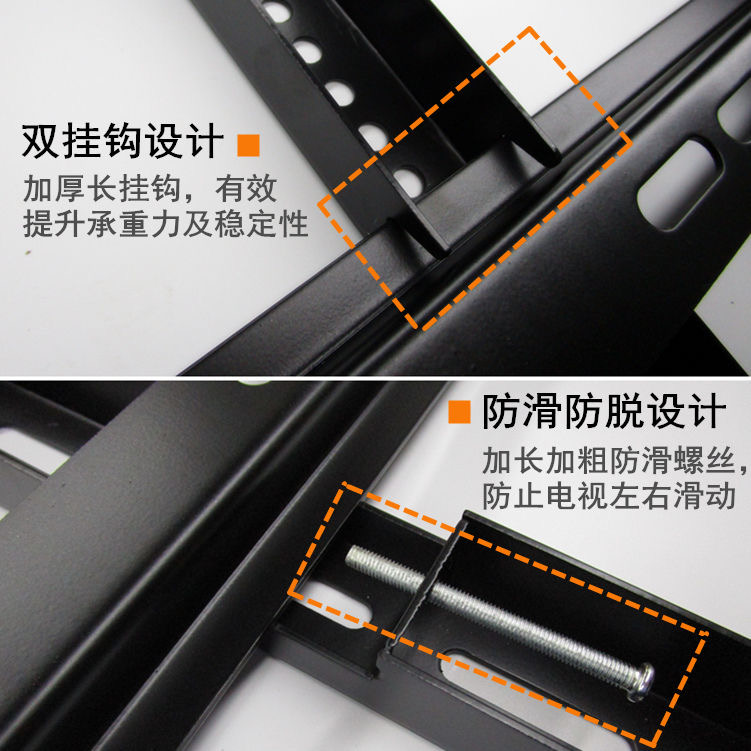 双挂钩设计

加厚长挂钩，有效提升承重力及稳定性

防滑防脱设计

加长加粗防滑螺丝，防止电视左右滑动