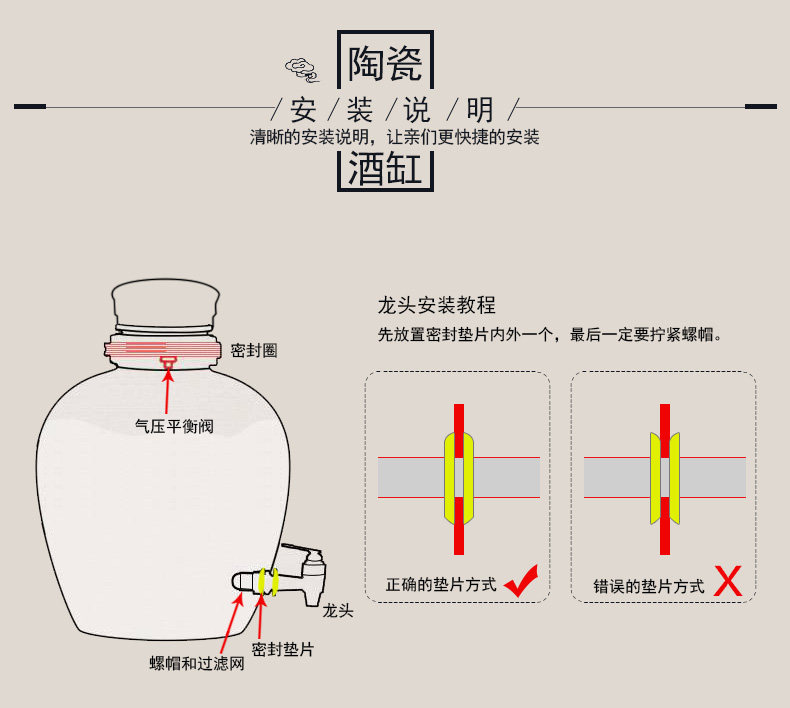 陶瓷

/ 安 / 装 / 说 / 明 /

清晰的安装说明，让亲们更快捷的安装

酒缸

密封圈

气压平衡阀

龙头

密封垫片

螺帽和过滤网

龙头安装教程

先放置密封垫片内外一个，最后一定要拧紧螺帽。

正确的垫片方式

错误的垫片方式