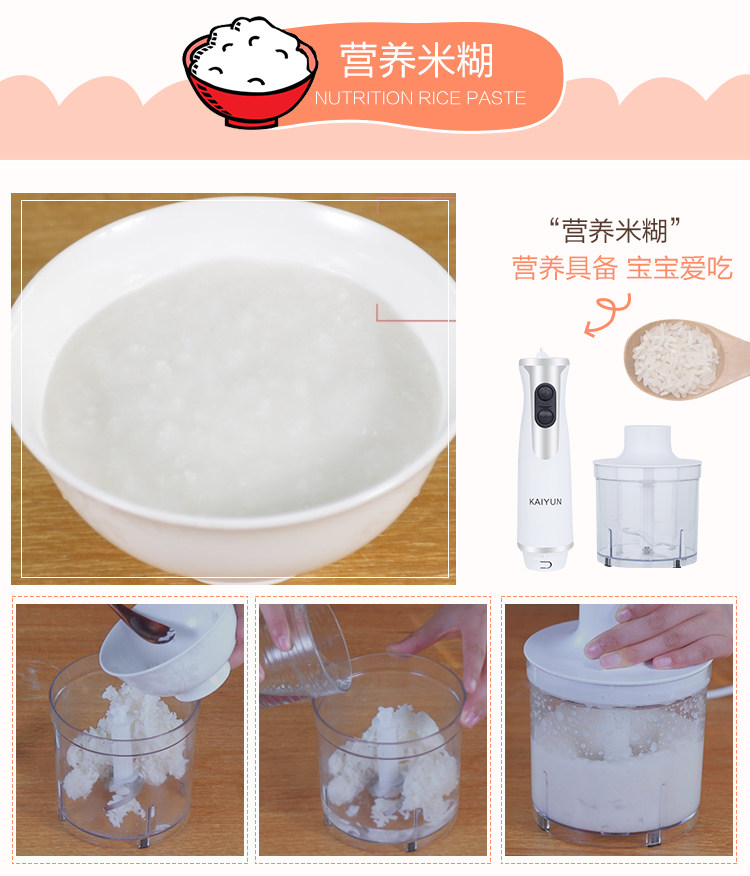 营养米糊
NUTRITION RICE PASTE

“营养米糊”
营养具备 宝宝爱吃

KAIYUN