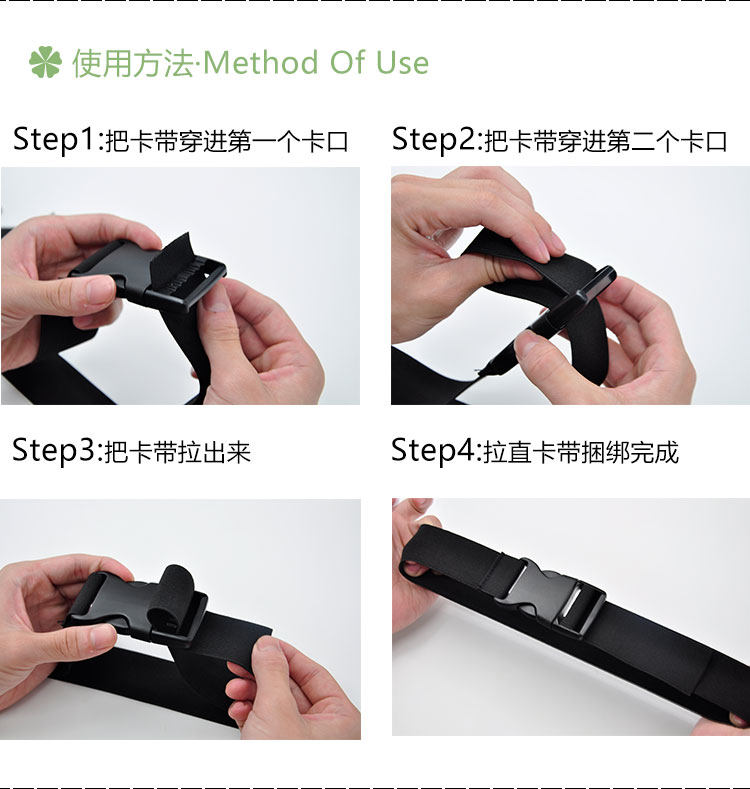 使用方法·Method Of Use

Step1:把卡带穿进第一个卡口

Step2:把卡带穿进第二个卡口

Step3:把卡带拉出来

Step4:拉直卡带捆绑完成