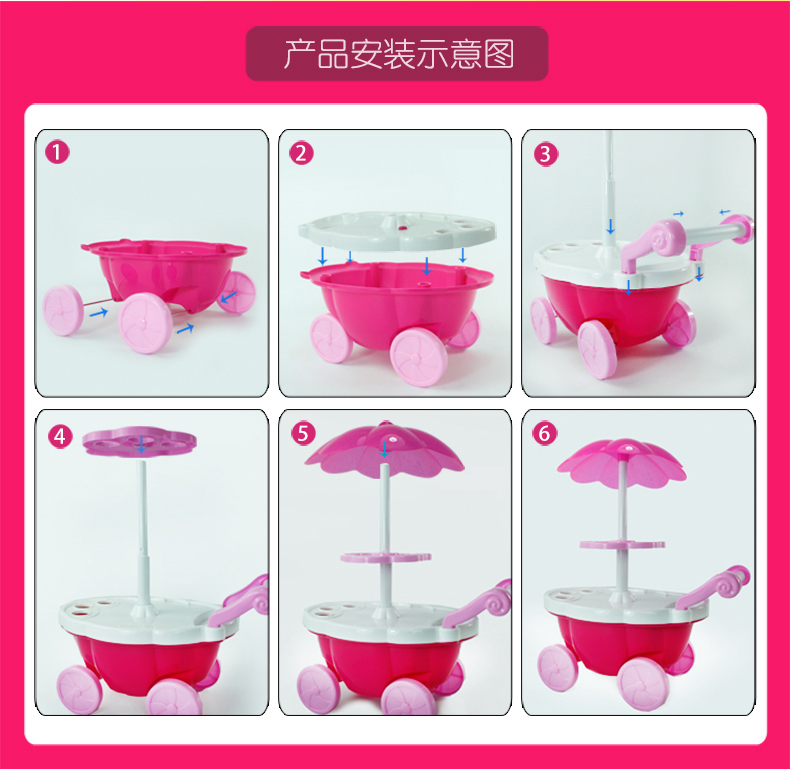 产品安装示意图

1

2

3

4

5

6