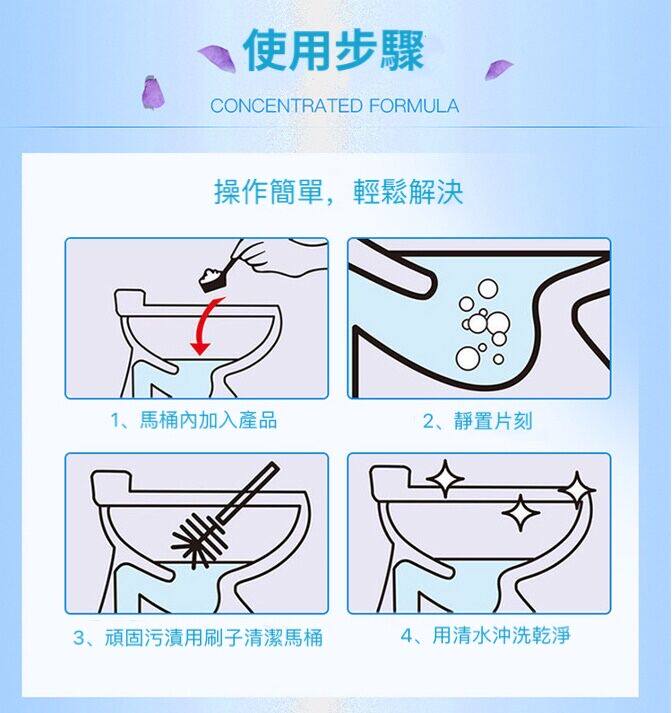 使用步驟

CONCENTRATED FORMULA

操作簡單，輕鬆解決

1、馬桶內加入產品

2、靜置片刻

3、頑固污漬用刷子清潔馬桶

4、用清水沖洗乾淨