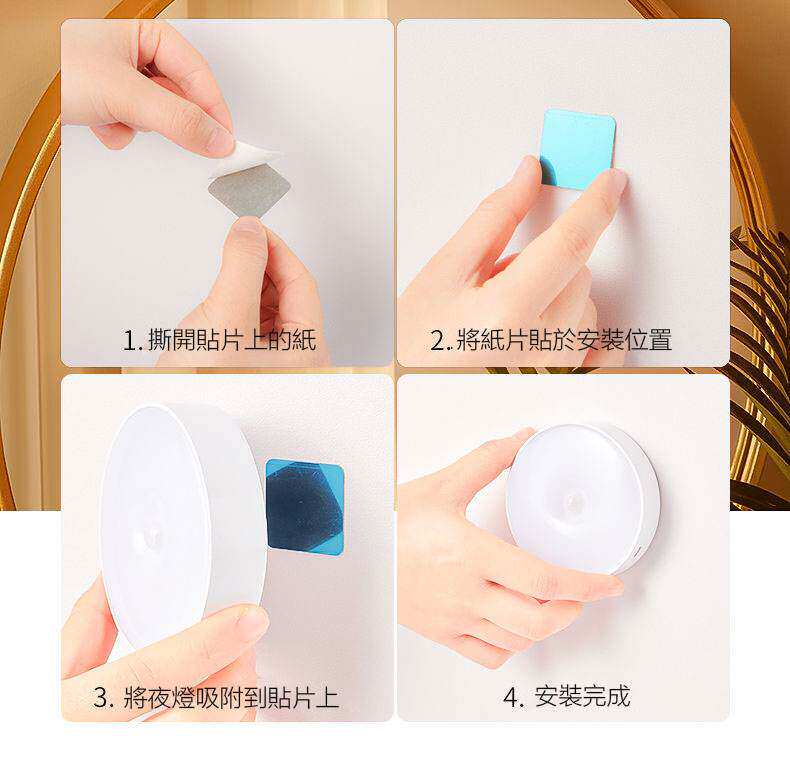 1. 撕開貼片上的紙

2. 將紙片貼於安裝位置

3. 將夜燈吸附到貼片上

4. 安裝完成