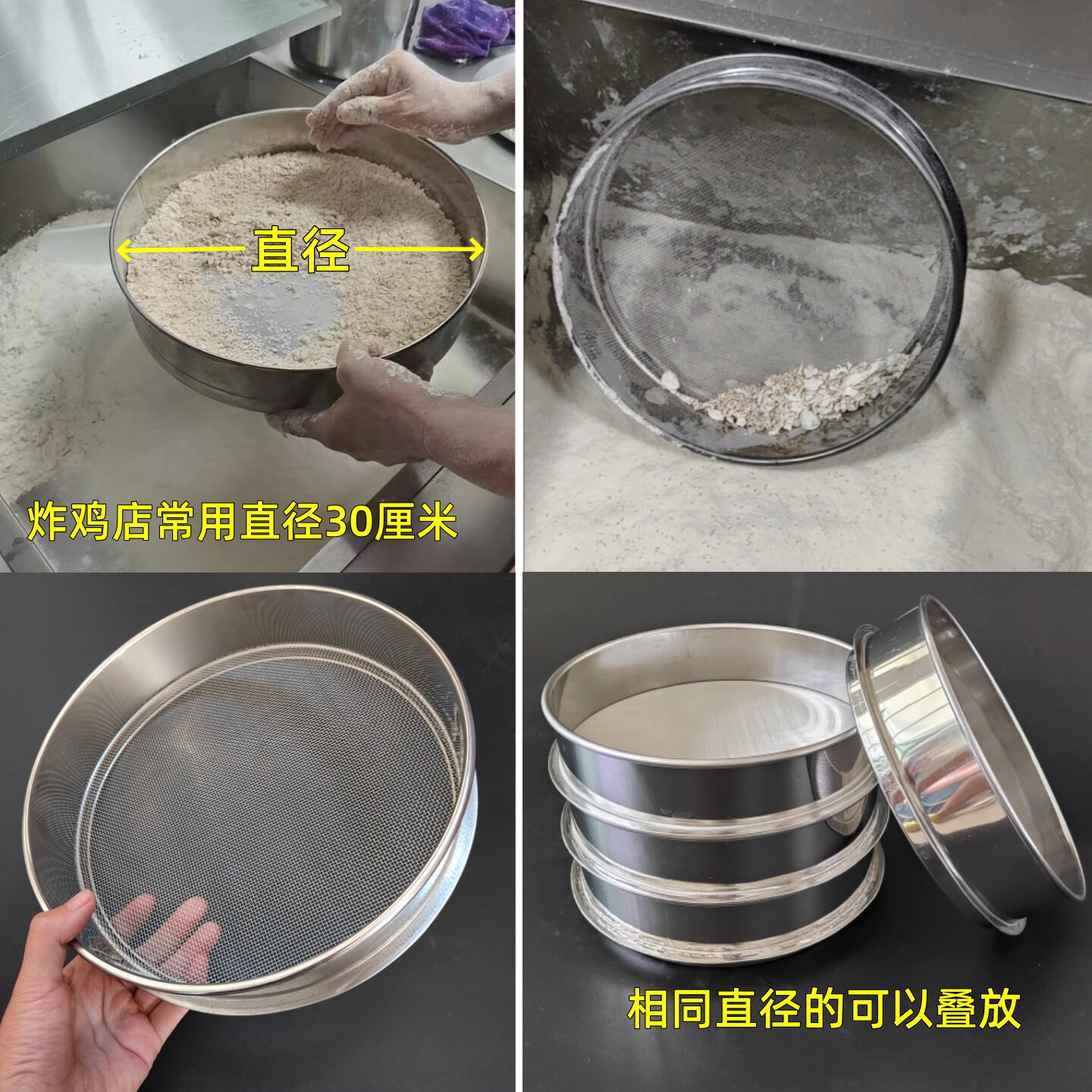 直径

炸鸡店常用直径30厘米

相同直径的可以叠放