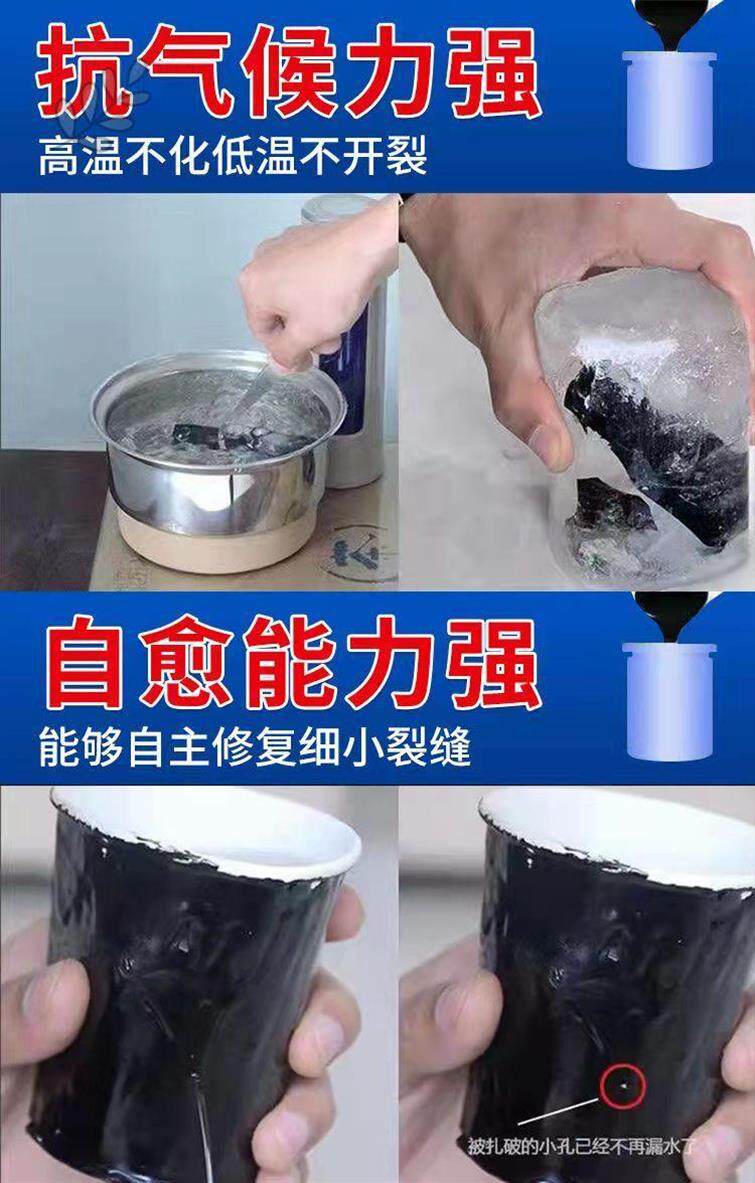 抗气候力强
高温不化低温不开裂

自愈能力强
能够自主修复细小裂缝

被扎破的小孔已经不再漏水了