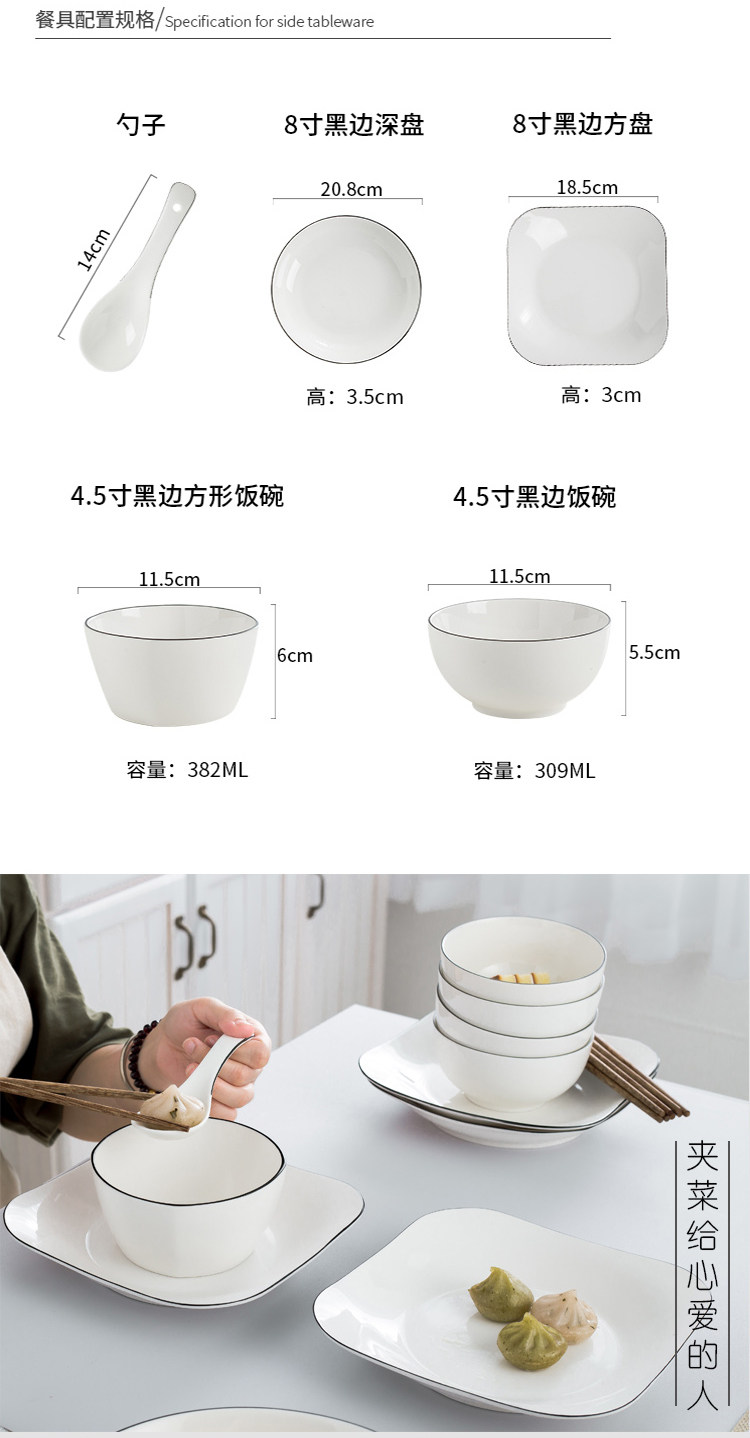 餐具配置规格/Specification for side tableware

勺子

14cm

8寸黑边深盘

20.8cm

高：3.5cm

8寸黑边方盘

18.5cm

高：3cm

4.5寸黑边方形饭碗

11.5cm

6cm

容量：382ML

4.5寸黑边饭碗

11.5cm

5.5cm

容量：309ML

夹菜给心爱的人