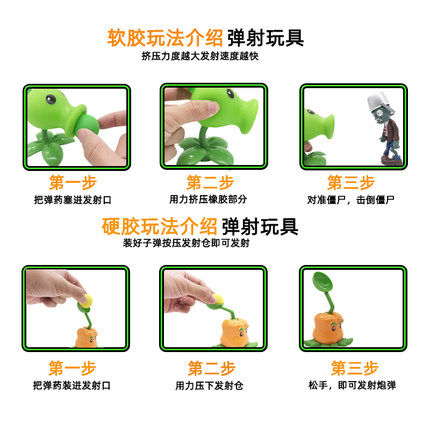 软胶玩法介绍 弹射玩具
挤压力度越大发射速度越快

第一步
把弹药塞进发射口

第二步
用力挤压橡胶部分

第三步
对准僵尸，击倒僵尸

硬胶玩法介绍 弹射玩具
装好子弹按压发射仓即可发射

第一步
把弹药装进发射口

第二步
用力压下发射仓

第三步
松手，即可发射炮弹