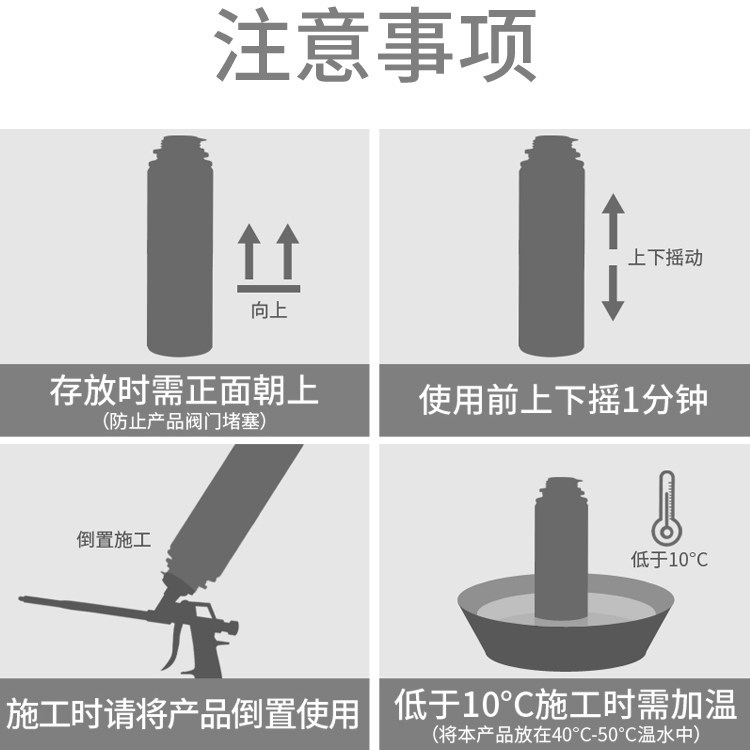 注意事项

向上

存放时需正面朝上
（防止产品阀门堵塞）

上下摇动

使用前上下摇1分钟

倒置施工

施工时请将产品倒置使用

低于10°C

低于10°C施工时需加温
（将本产品放在40°C-50°C温水中）