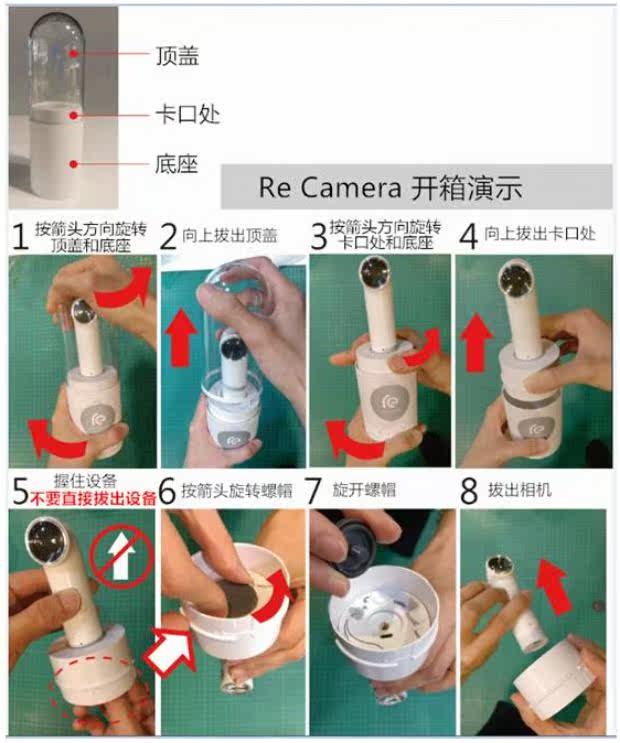 顶盖
卡口处
底座

Re Camera 开箱演示

1 按箭头方向旋转顶盖和底座

2 向上拔出顶盖

3 按箭头方向旋转卡口处和底座

4 向上拔出卡口处

5 握住设备 不要直接拔出设备

6 按箭头旋转螺帽

7 旋开螺帽

8 拔出相机