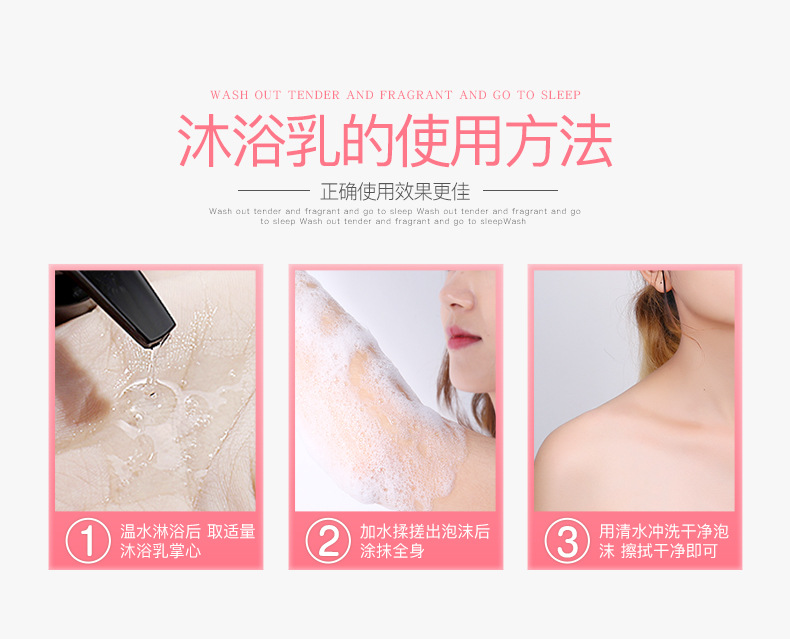 WASH OUT TENDER AND FRAGRANT AND GO TO SLEEP

沐浴乳的使用方法

正确使用效果更佳

Wash out tender and fragrant and go to sleep Wash out tender and fragrant and go to sleep Wash out tender and fragrant and go to sleepWash

① 温水淋浴后 取适量沐浴乳掌心

② 加水揉搓出泡沫后涂抹全身

③ 用清水冲洗干净泡沫 擦拭干净即可