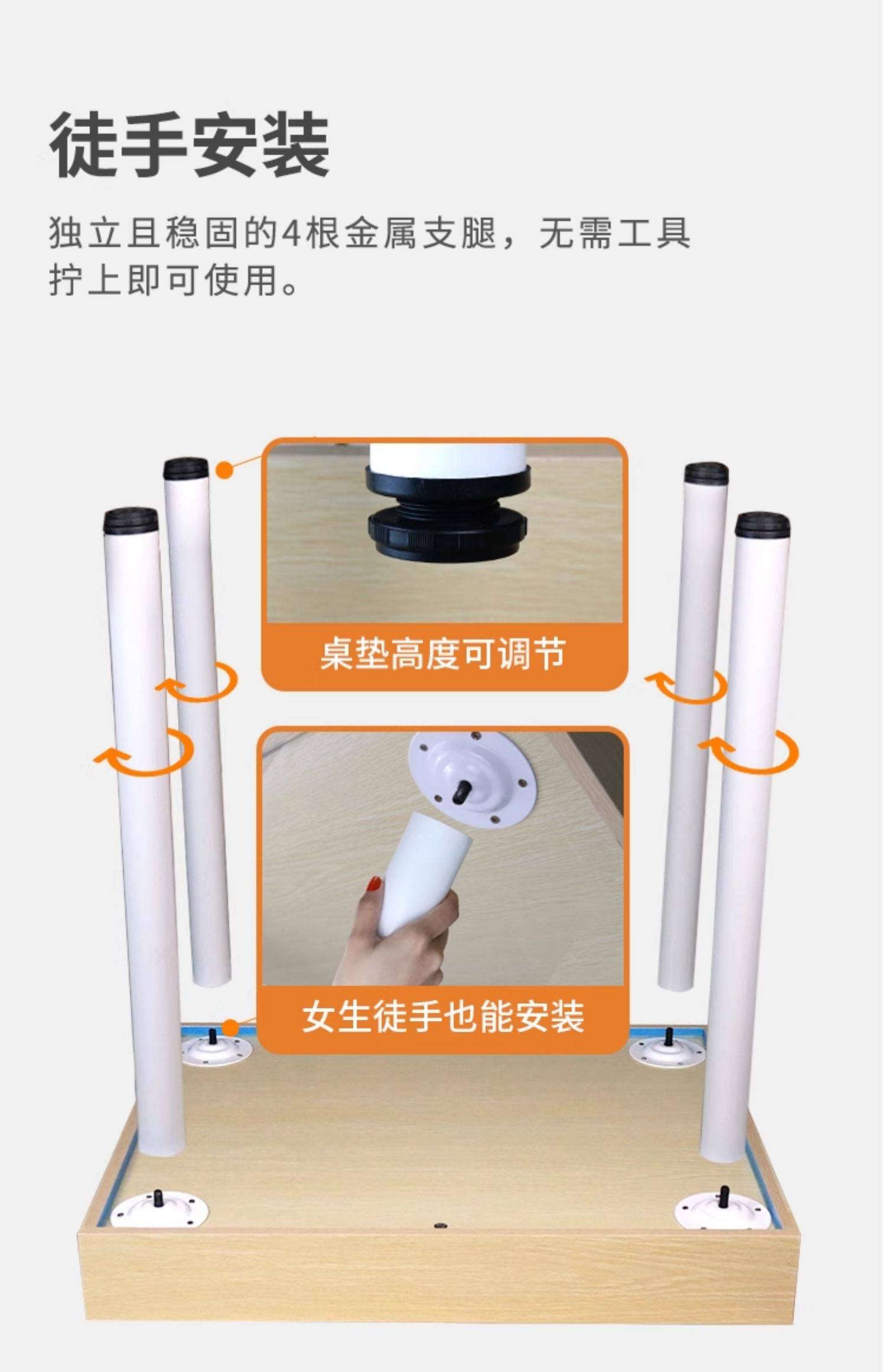 徒手安装

独立且稳固的4根金属支腿，无需工具拧上即可使用。

桌垫高度可调节

女生徒手也能安装