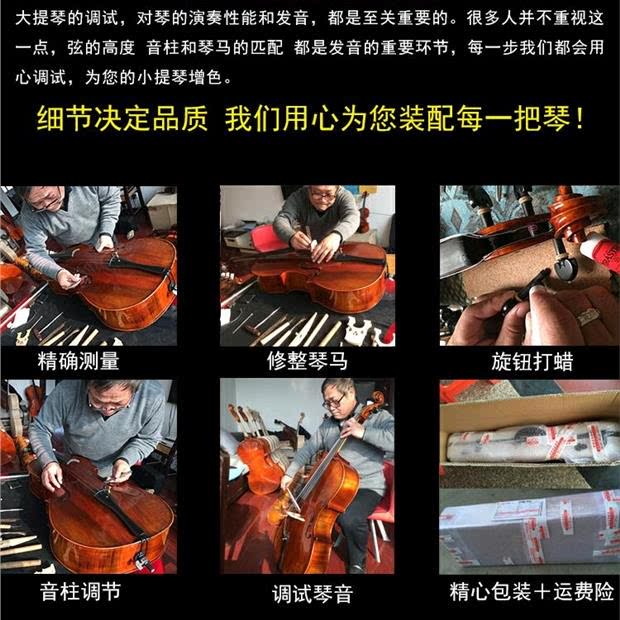 大提琴的调试，对琴的演奏性能和发音，都是至关重要的。很多人并不重视这一点，弦的高度 音柱和琴马的匹配 都是发音的重要环节，每一步我们都会用心调试，为您的小提琴增色。

细节决定品质 我们用心为您装配每一把琴！

精确测量

修整琴马

旋钮打蜡

音柱调节

调试琴音

精心包装＋运费险