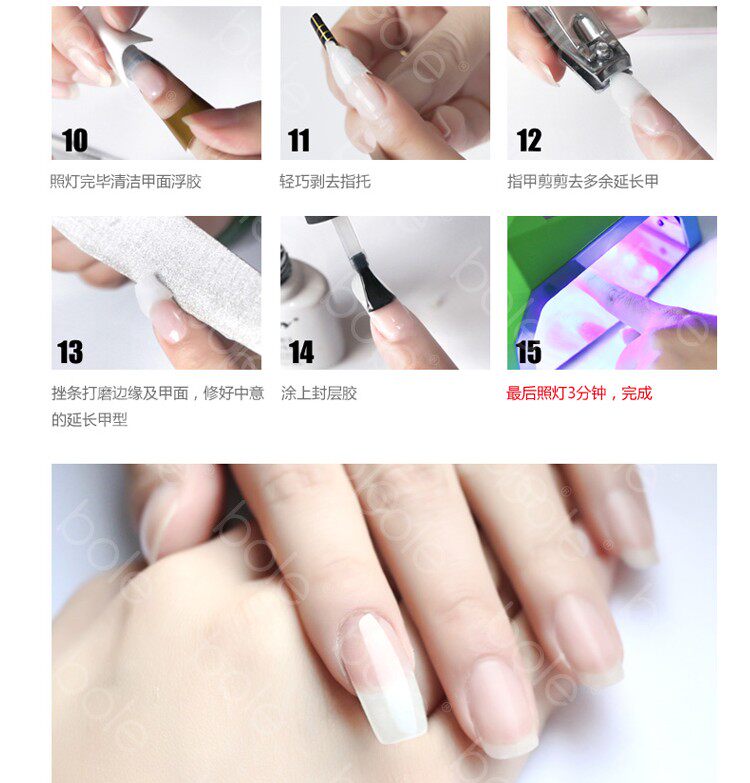 10
照灯完毕清洁甲面浮胶

11
轻巧剥去指托

12
指甲剪剪去多余延长甲

13
挫条打磨边缘及甲面，修好中意的延长甲型

14
涂上封层胶

15
最后照灯3分钟，完成