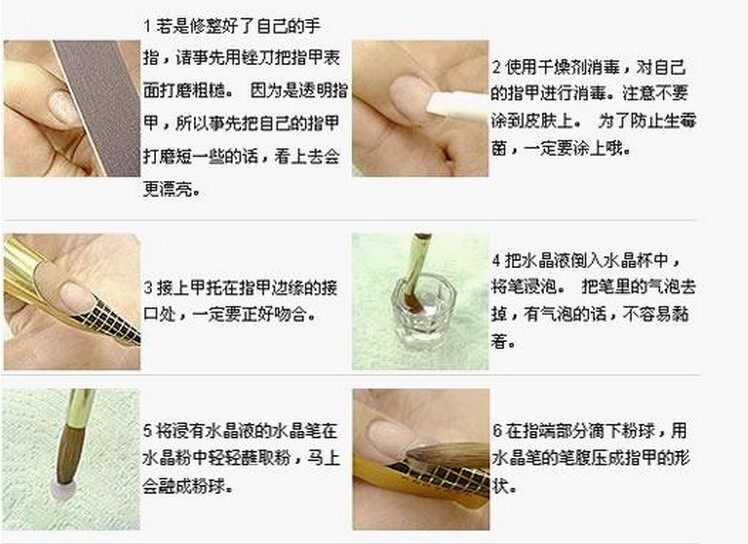 1 若是修整好了自己的手指，请事先用锉刀把指甲表面打磨粗糙。 因为是透明指甲，所以事先把自己的指甲打磨短一些的话，看上去会更漂亮。

2 使用干燥剂消毒，对自己的指甲进行消毒。注意不要涂到皮肤上。 为了防止生霉菌，一定要涂上哦。

3 接上甲托在指甲边缘的接口处，一定要正好吻合。

4 把水晶液倒入水晶杯中，将笔浸泡。 把笔里的气泡去掉，有气泡的话，不容易黏著。

5 将浸有水晶液的水晶笔在水晶粉中轻轻蘸取粉，马上会融成粉球。

6 在指端部分滴下粉球，用水晶笔的笔腹压成指甲的形状。